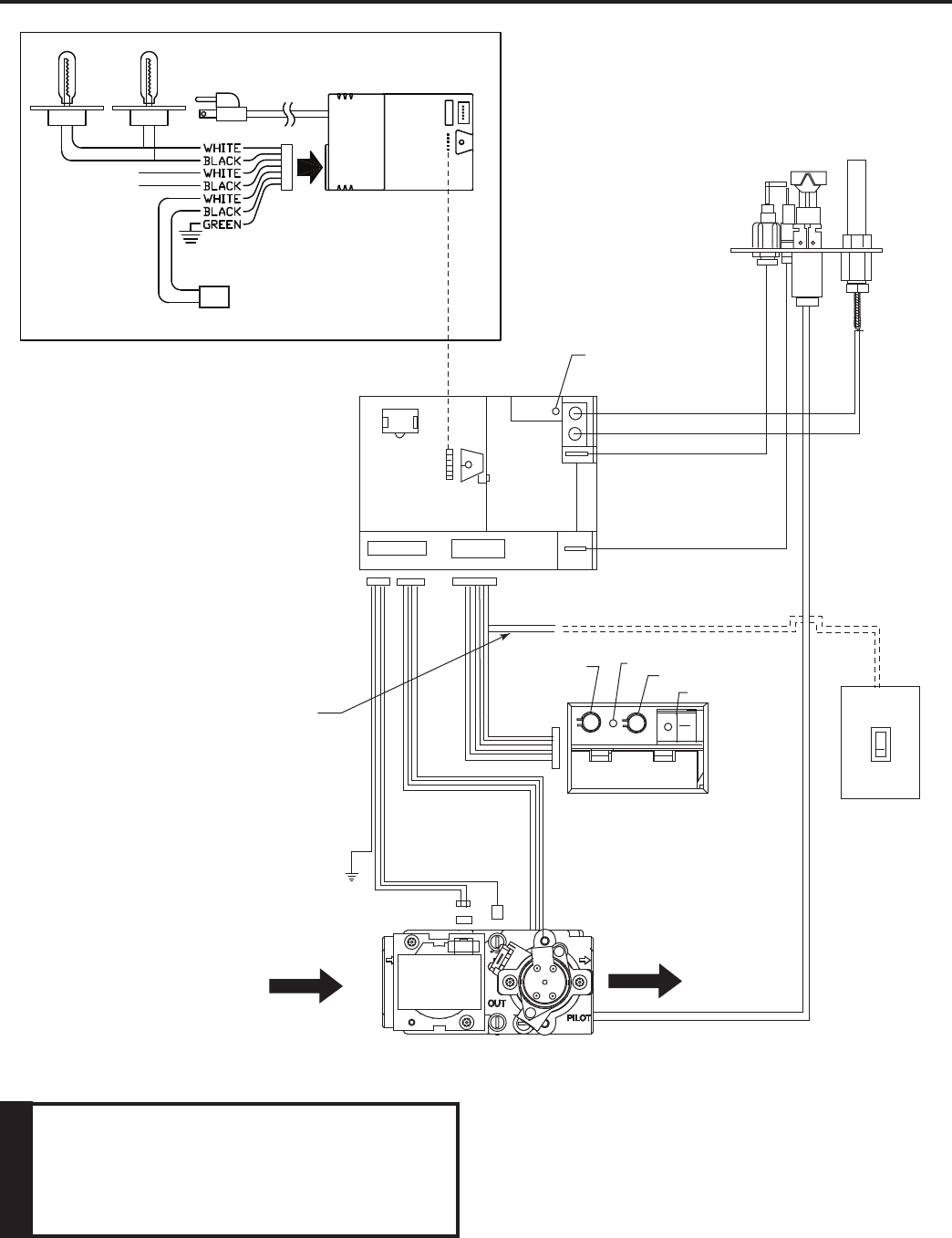 WHITE
BLACK
WHITE
BLACK
WHITE
BLACK
GREEN

OUT
PILOT