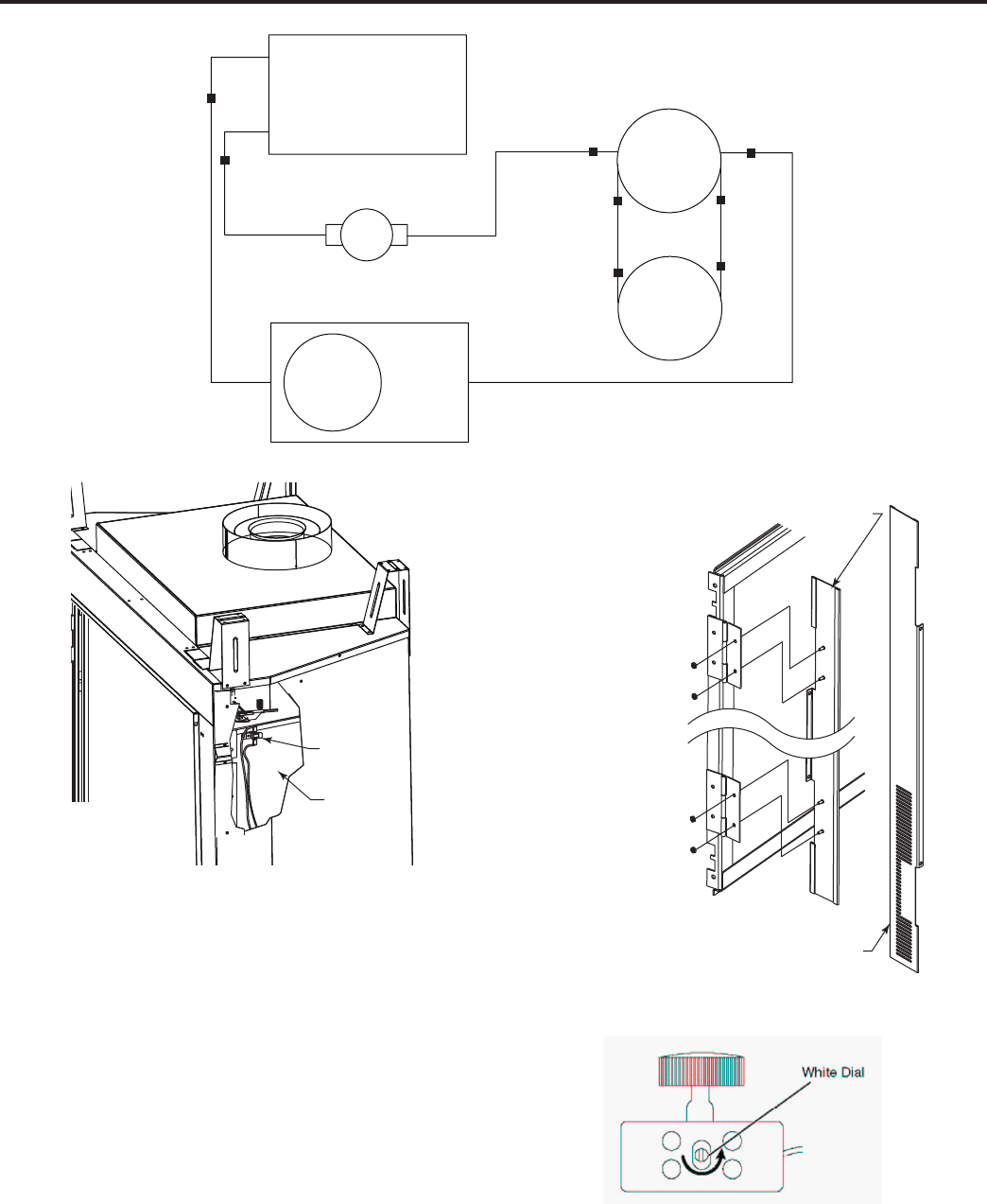 White Dial