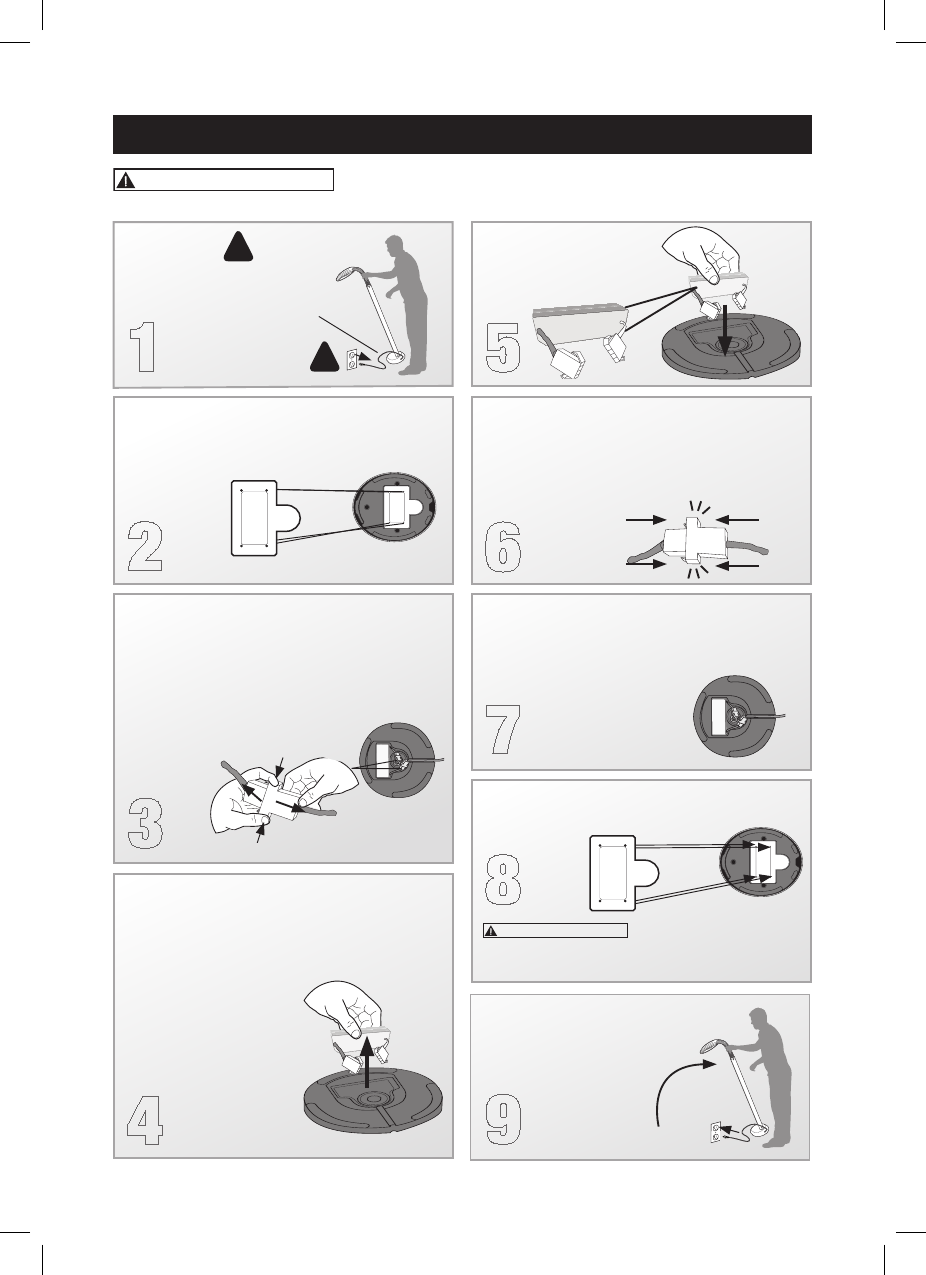 1

2

3

4

5

6

7

8

9