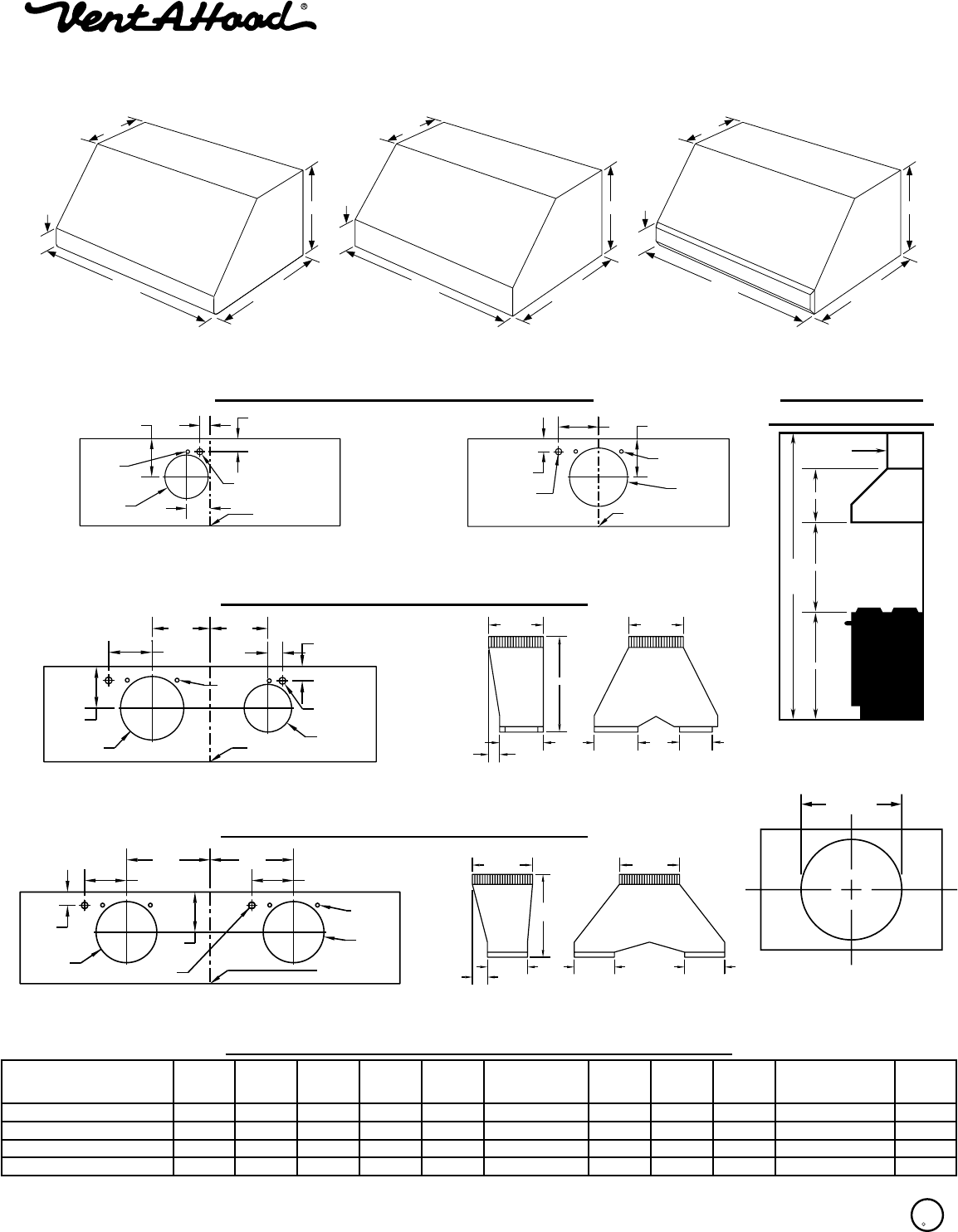 VentAHood®