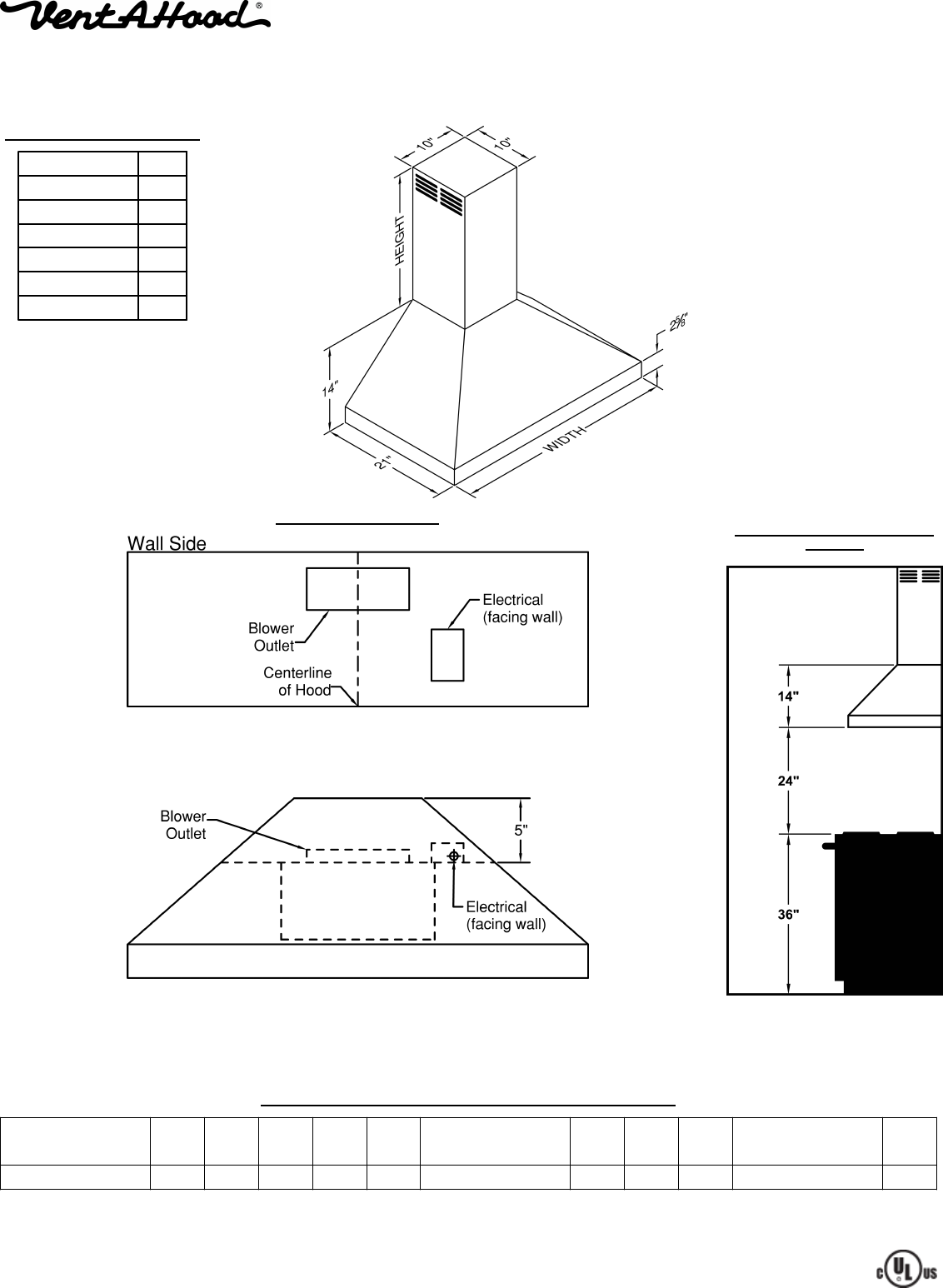 Vent-A-Hood®

10"
10"
HEIGHT
$2\frac{5}{8}$"
14"
21"
WIDTH

Wall Side

Blower Outlet
Centerline of Hood
Electrical (facing wall)

Blower Outlet
5"
Electrical (facing wall)

14"
24"
36"

c UL us