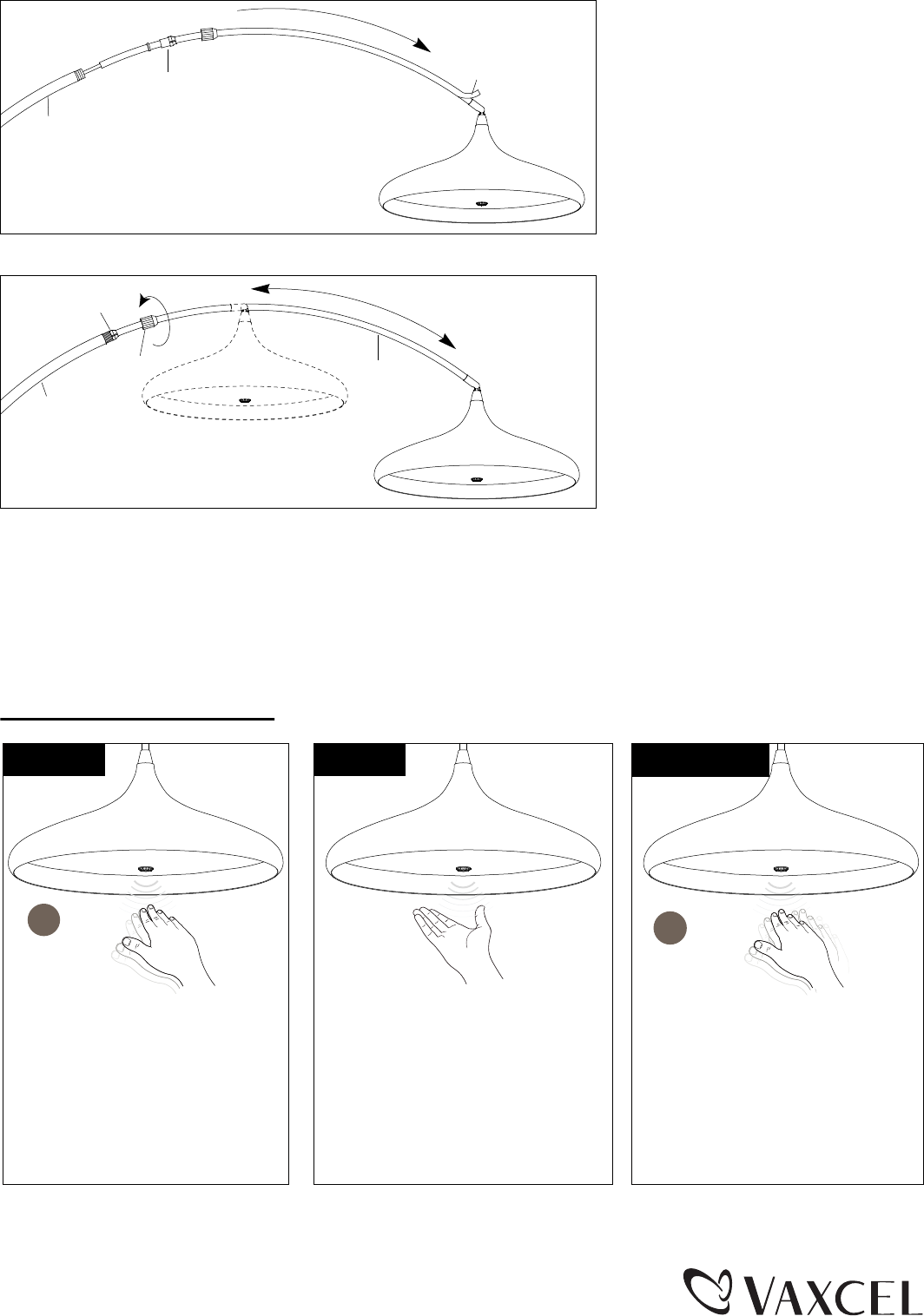 VAXCEL