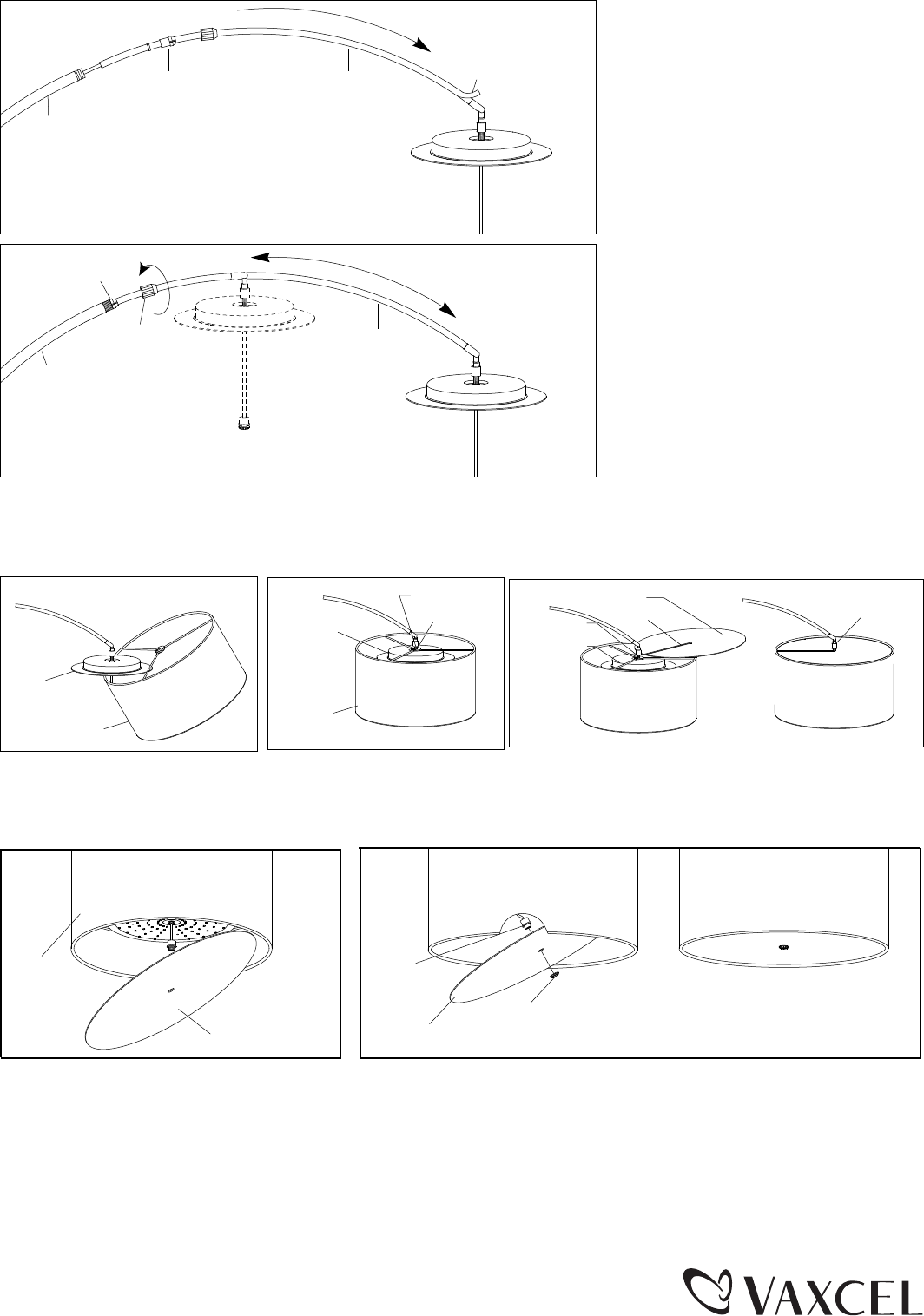 VAXCEL