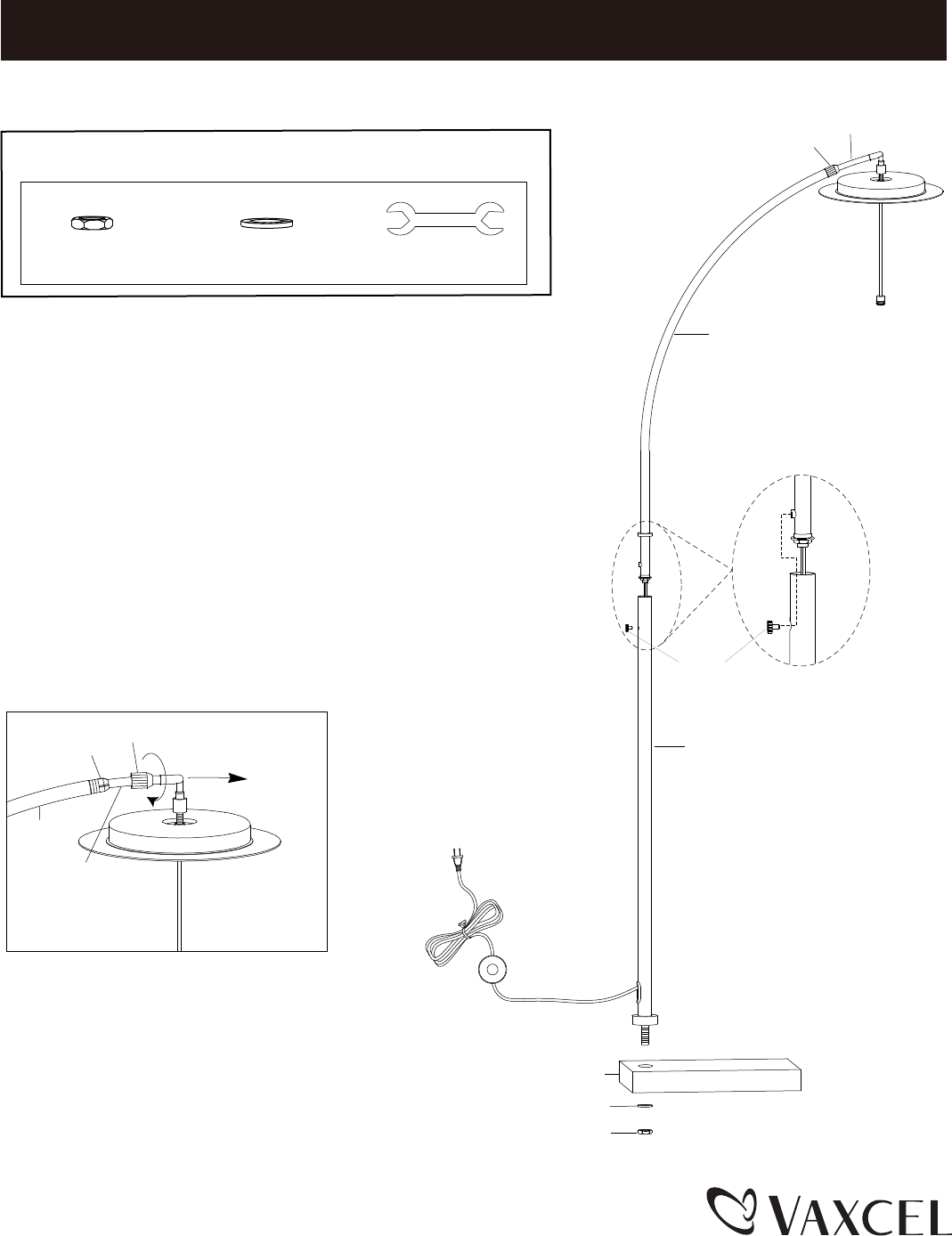 VAXCEL