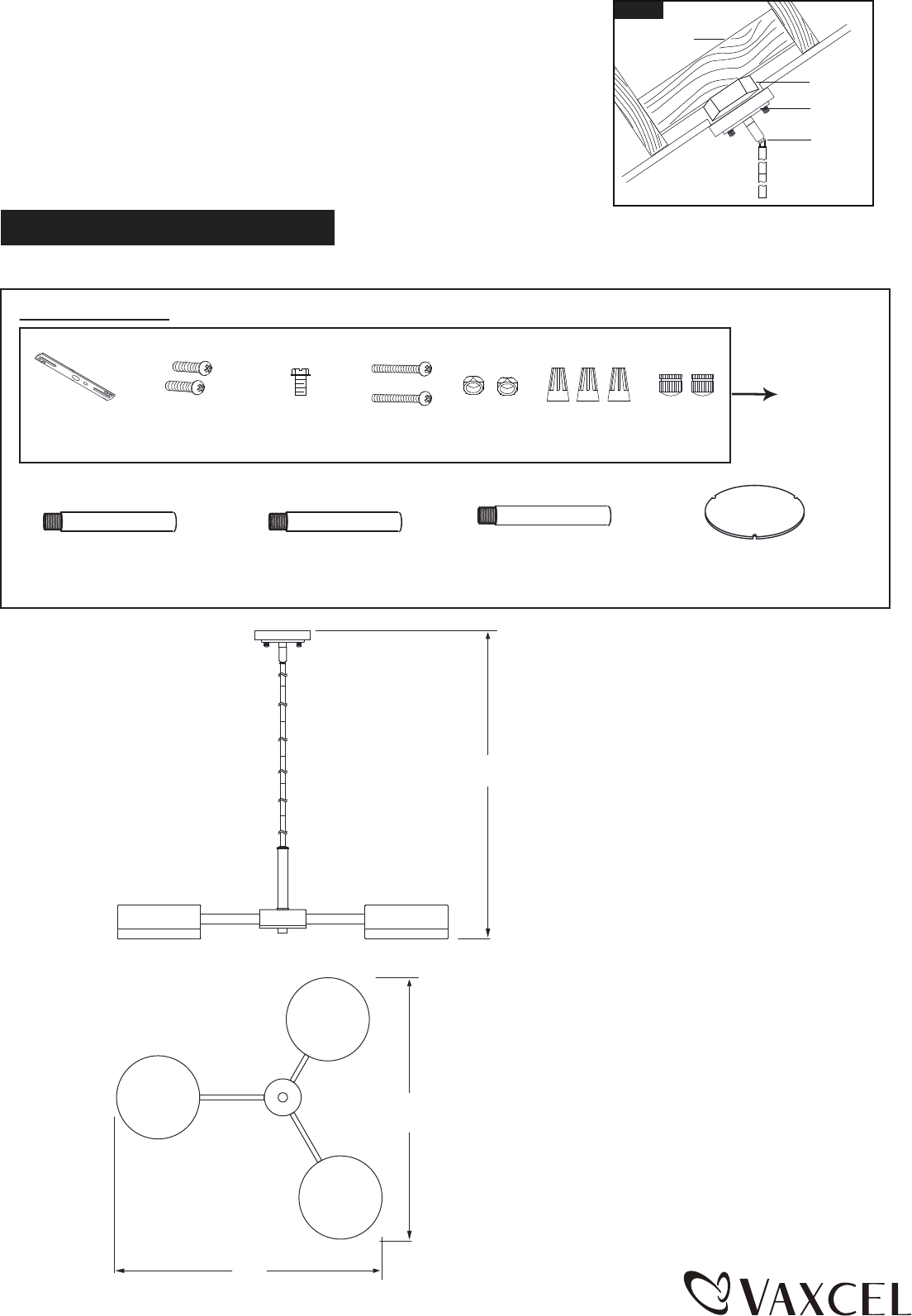 VAXCEL