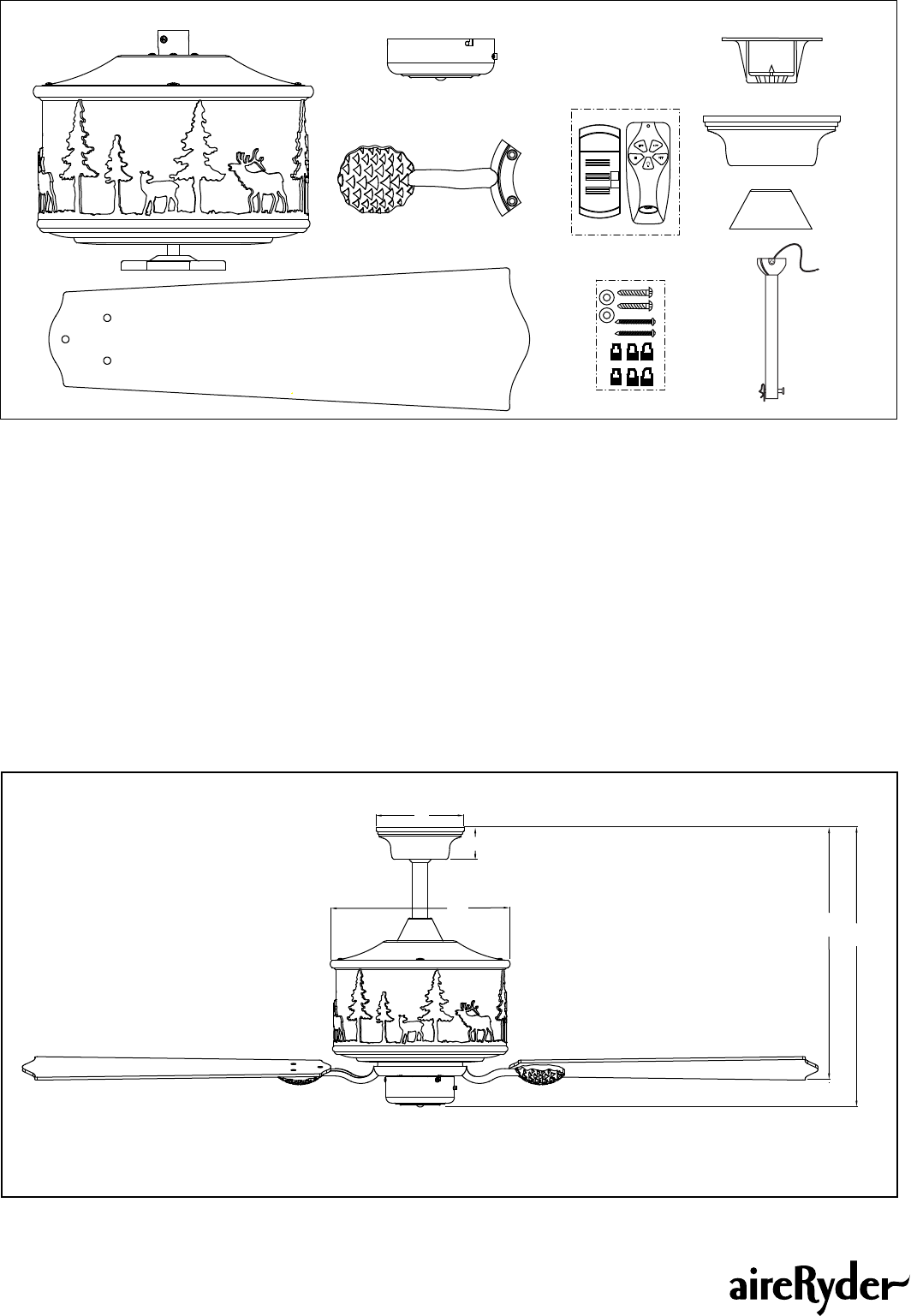 aireRyder