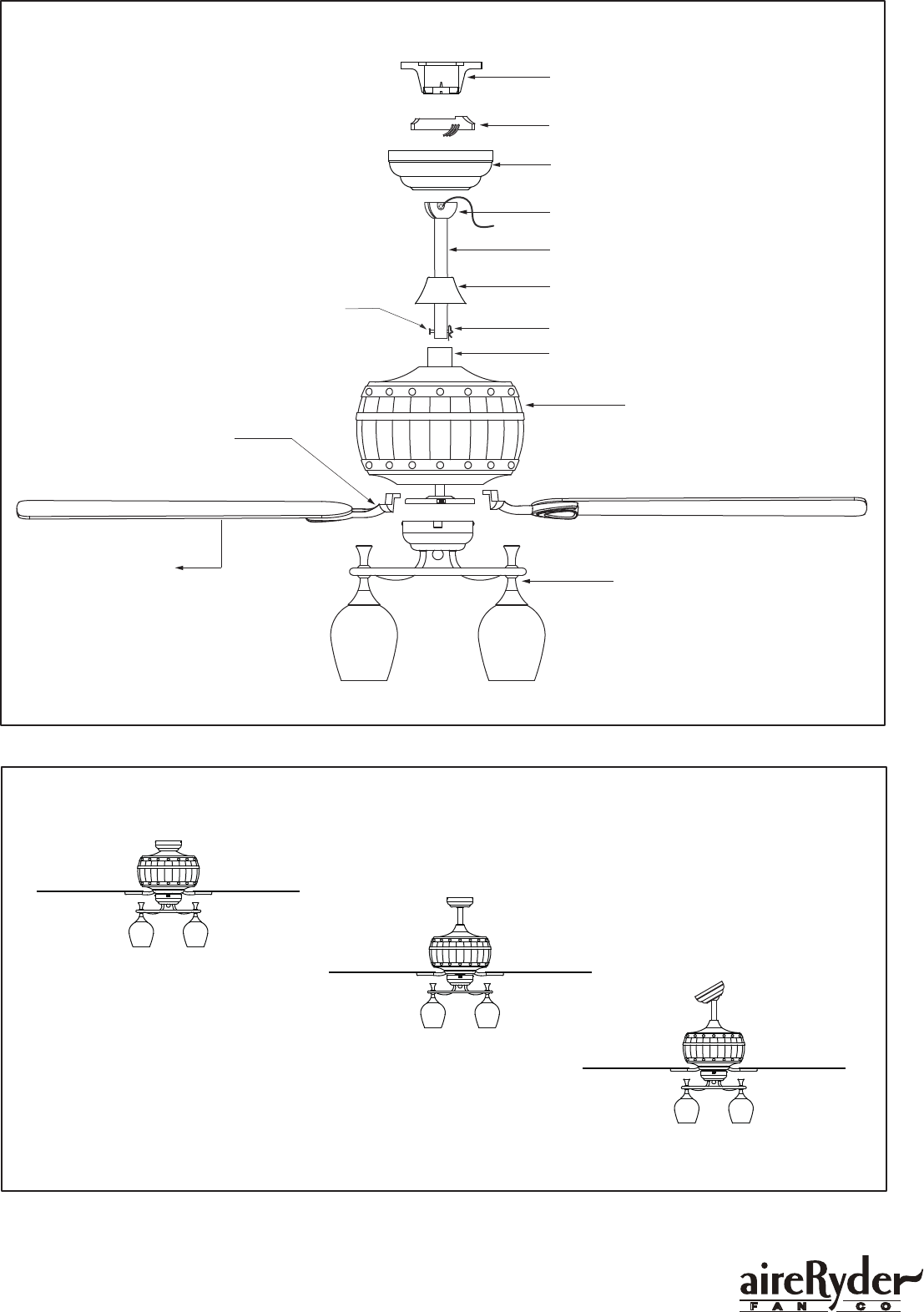 aireRyder
FAN CO