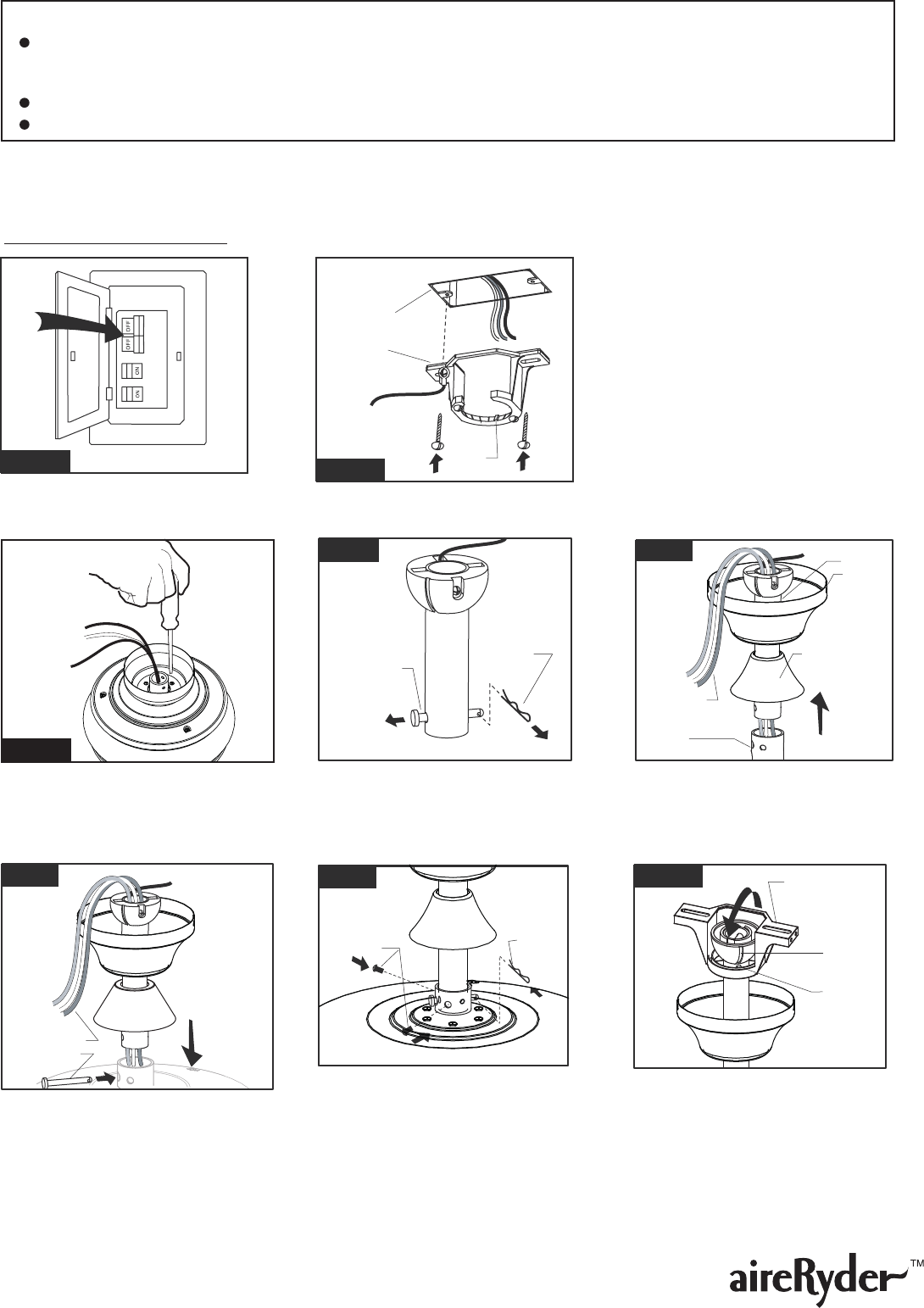 OFF
OFF
ON
ON

aireRyder™