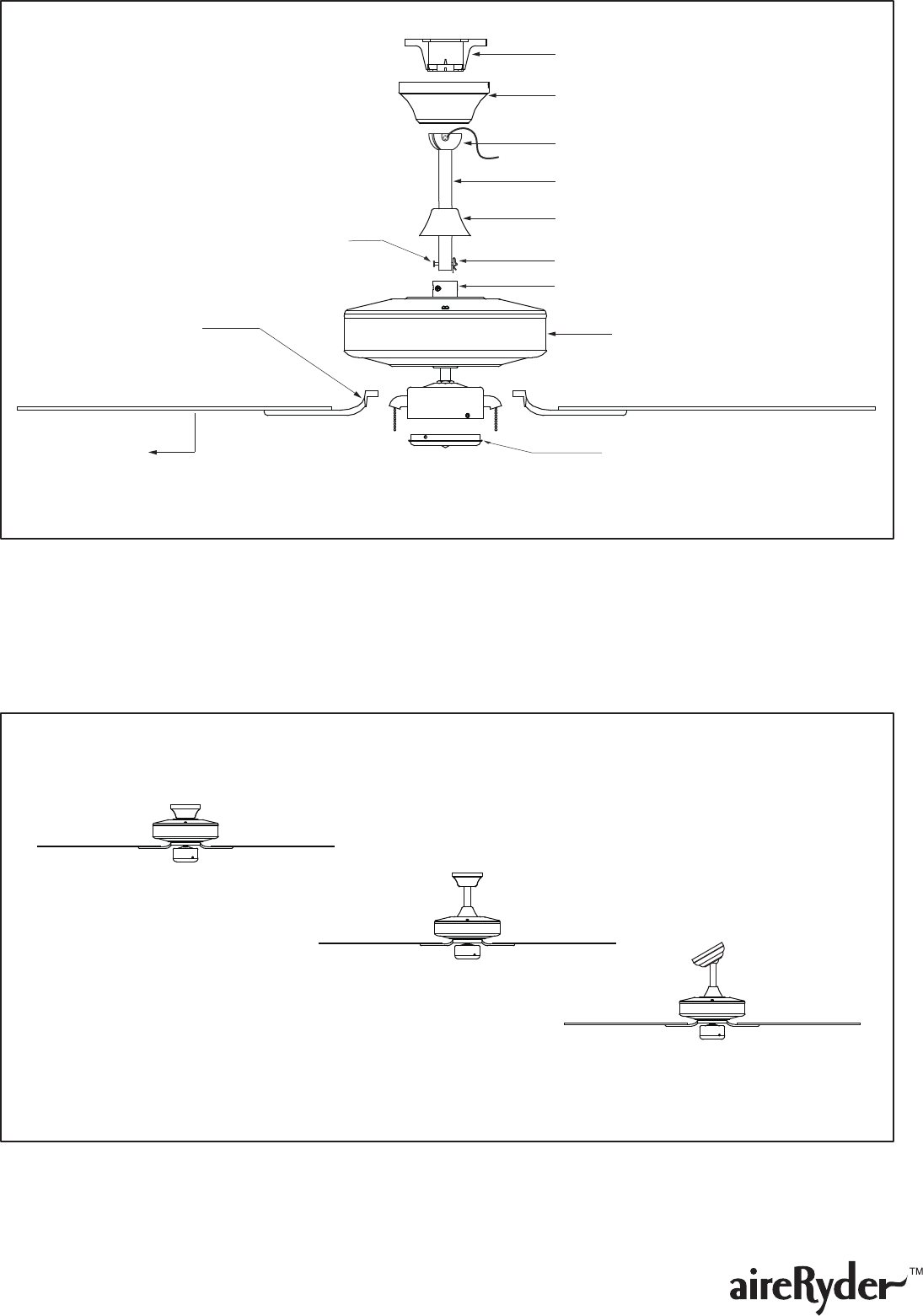 aireRyder™