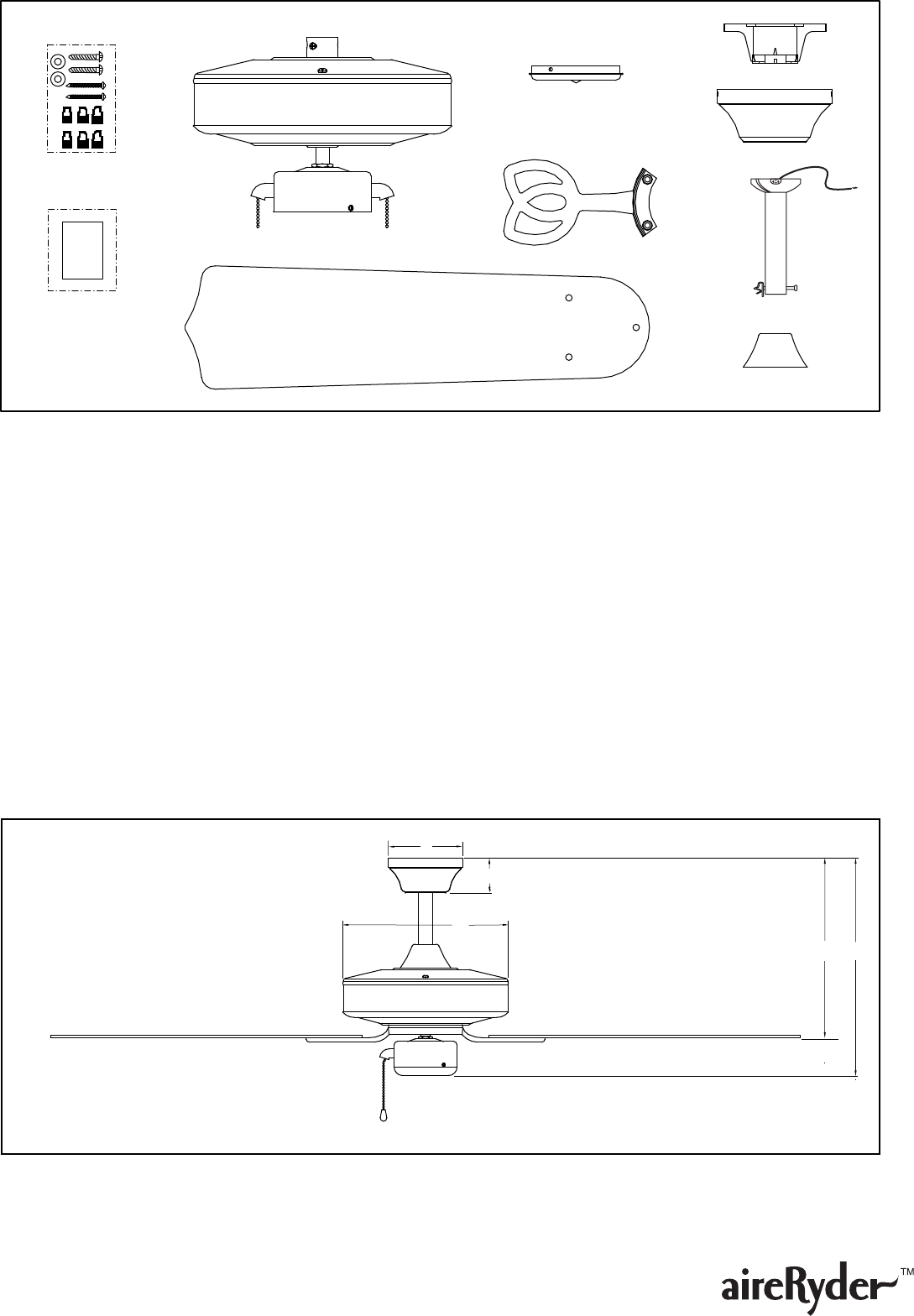 aireRyder™