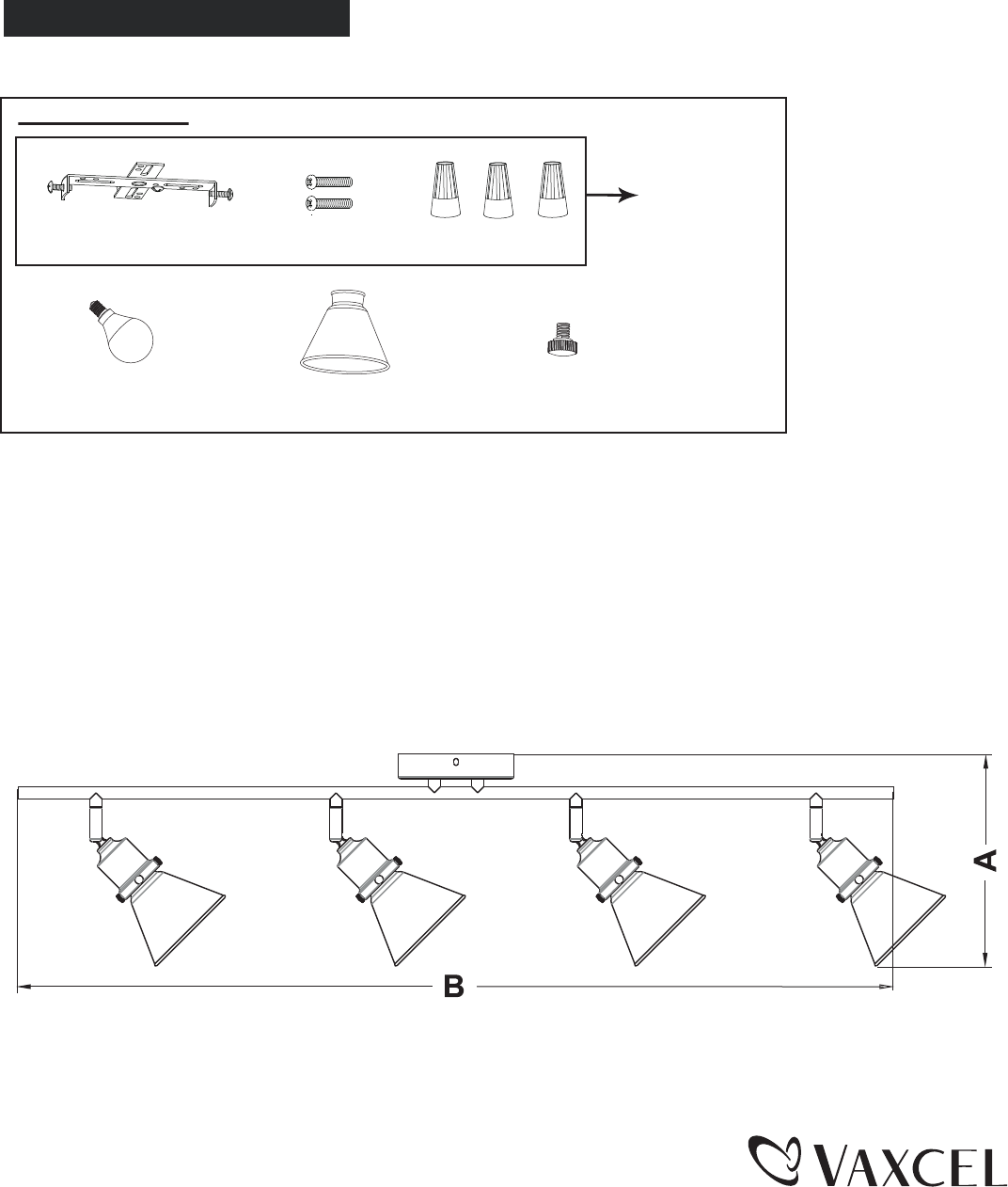 A

B

VAXCEL