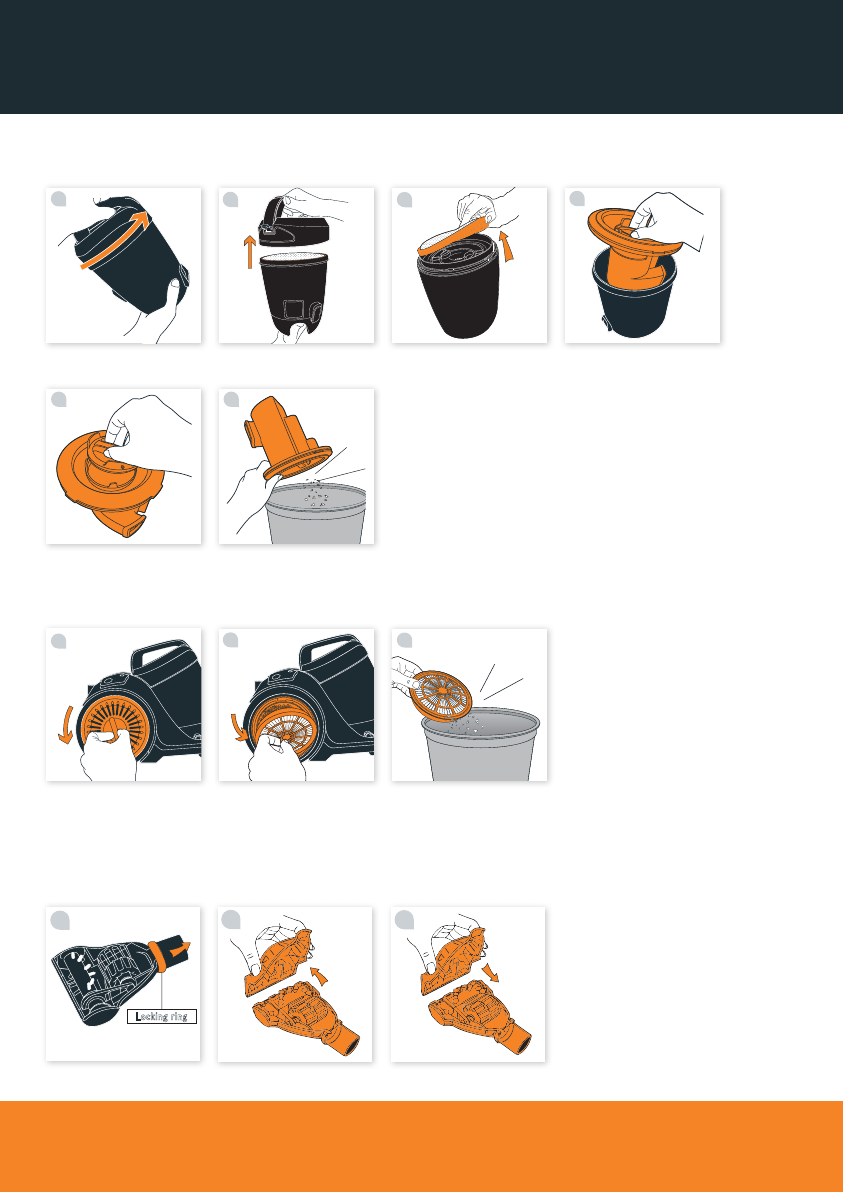 Locking ring