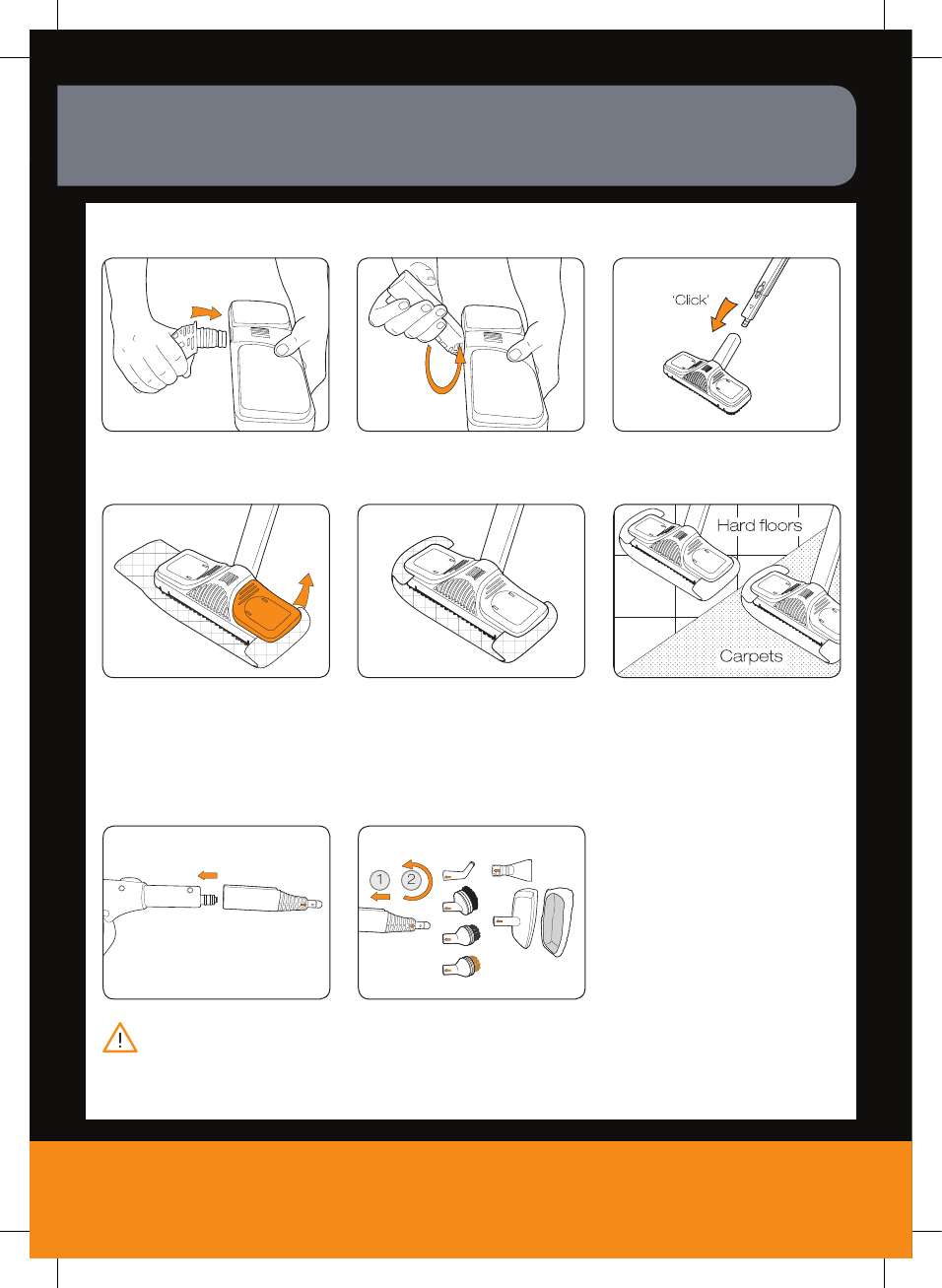 'Click'

Hard floors

Carpets

1

2