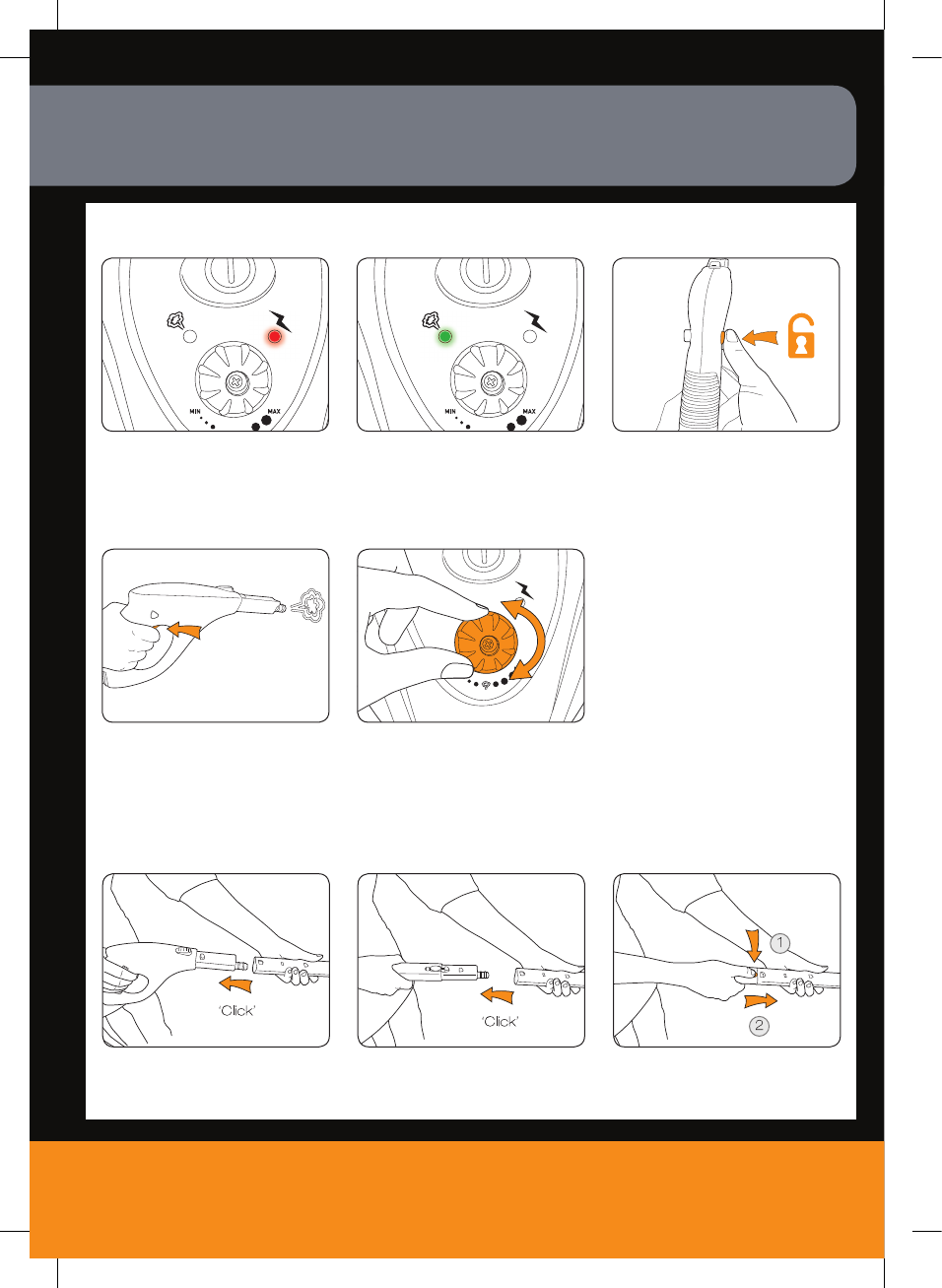 MIN

MAX

MIN

MAX

'Click'

'Click'

1

2