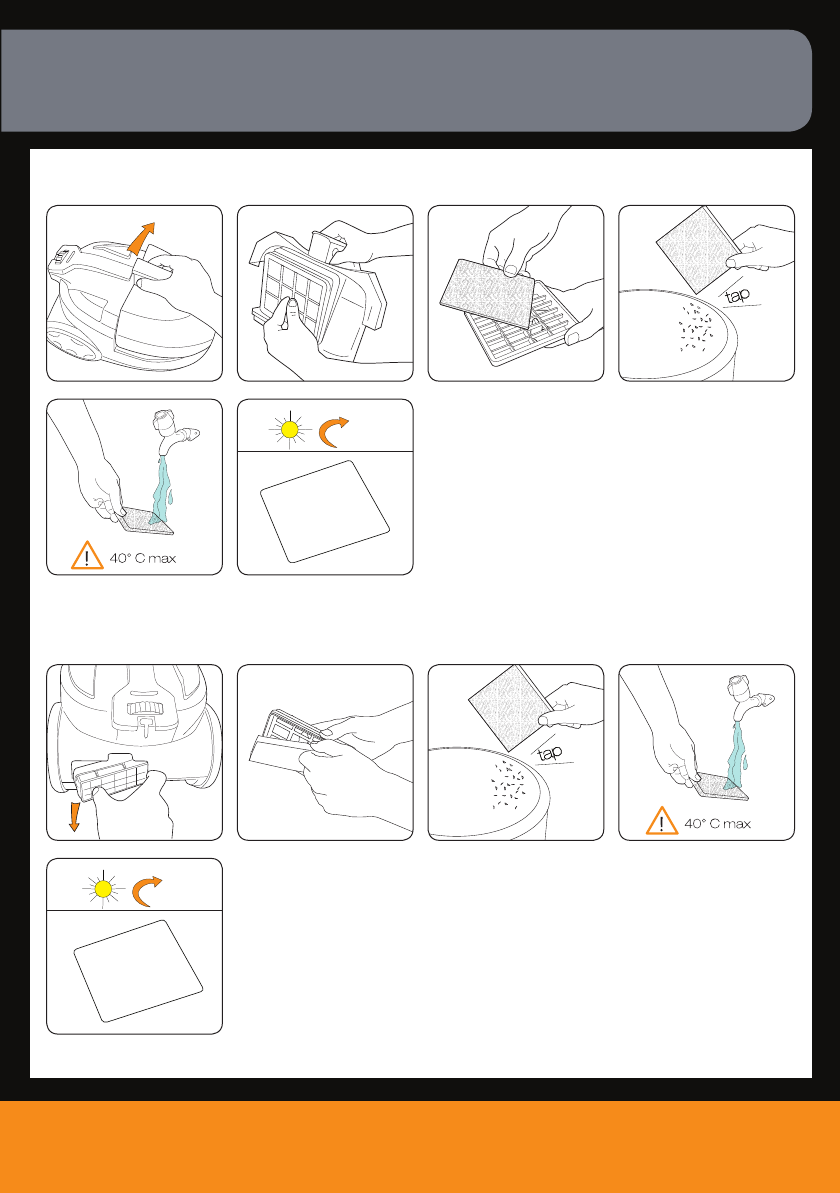 tap

40° C max

tap

40° C max