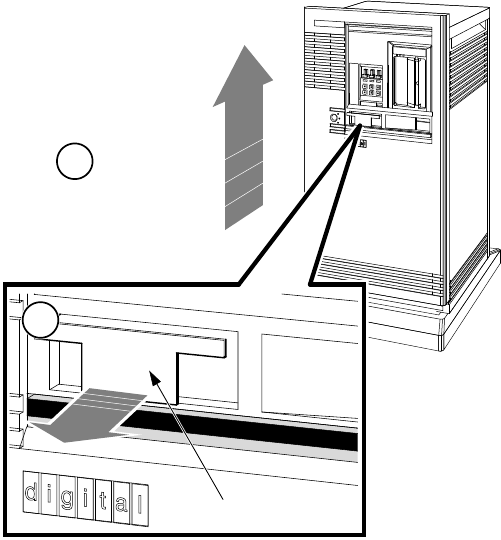 digital