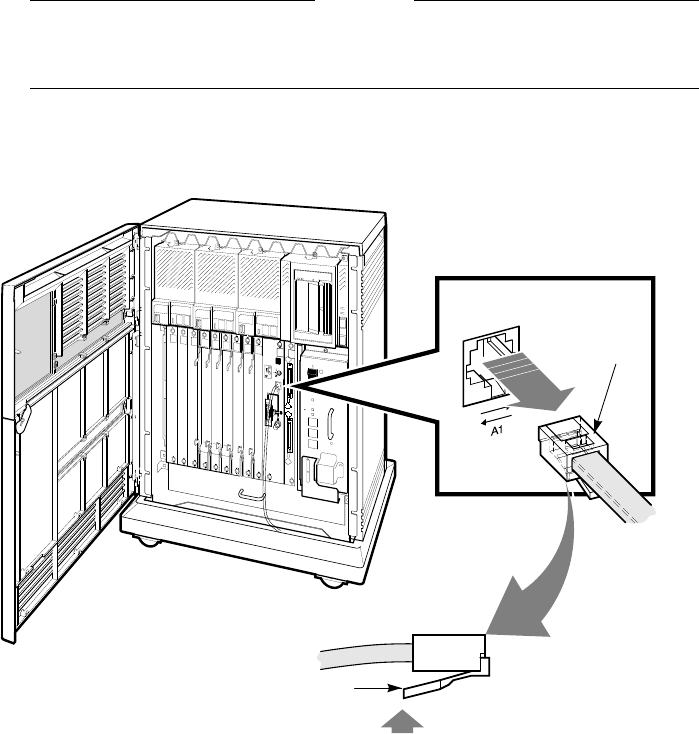 A1