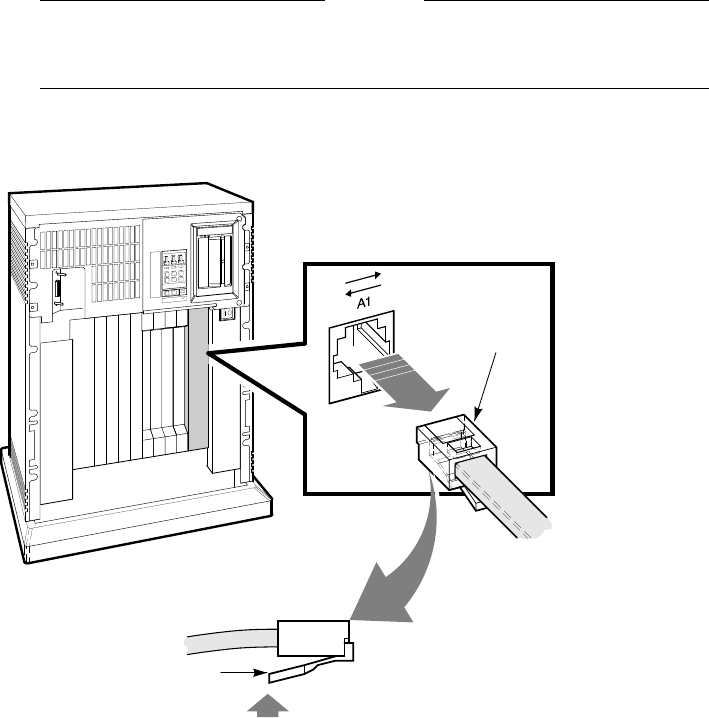 A1