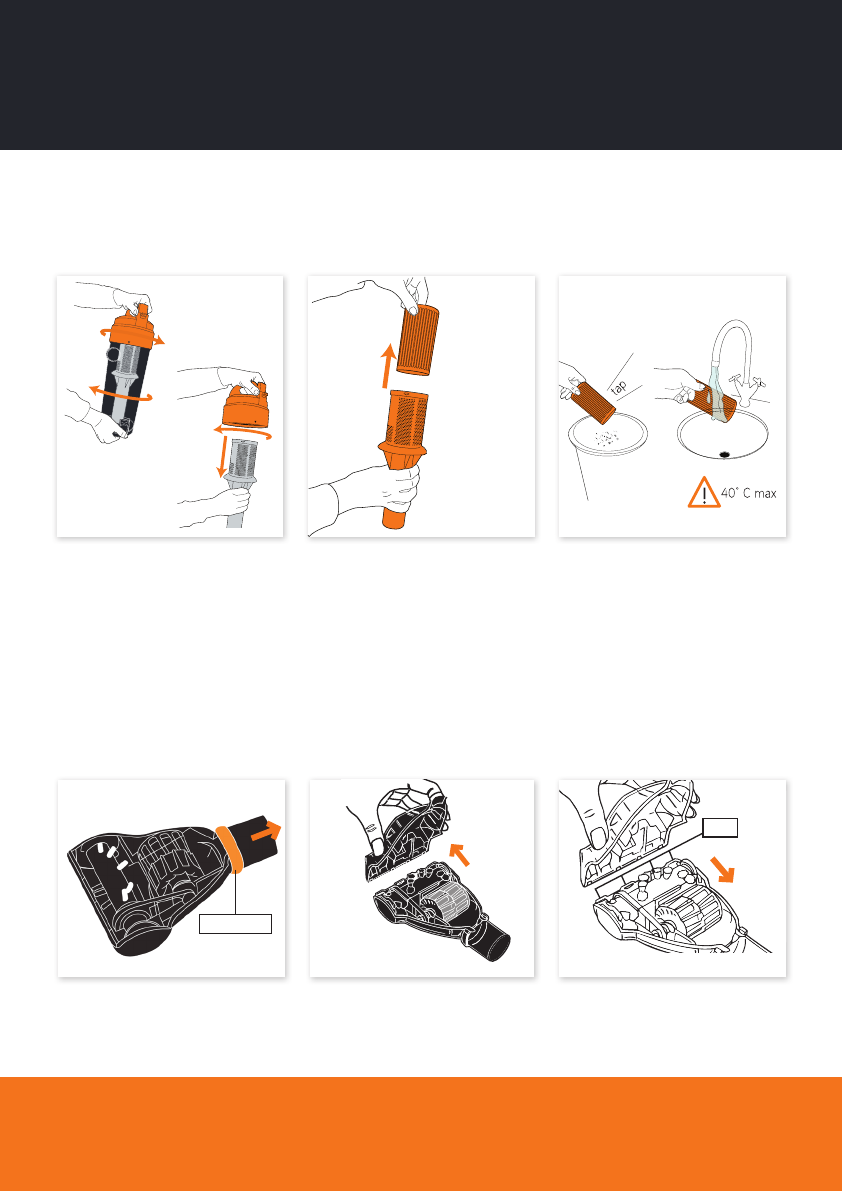 tap

40° C max