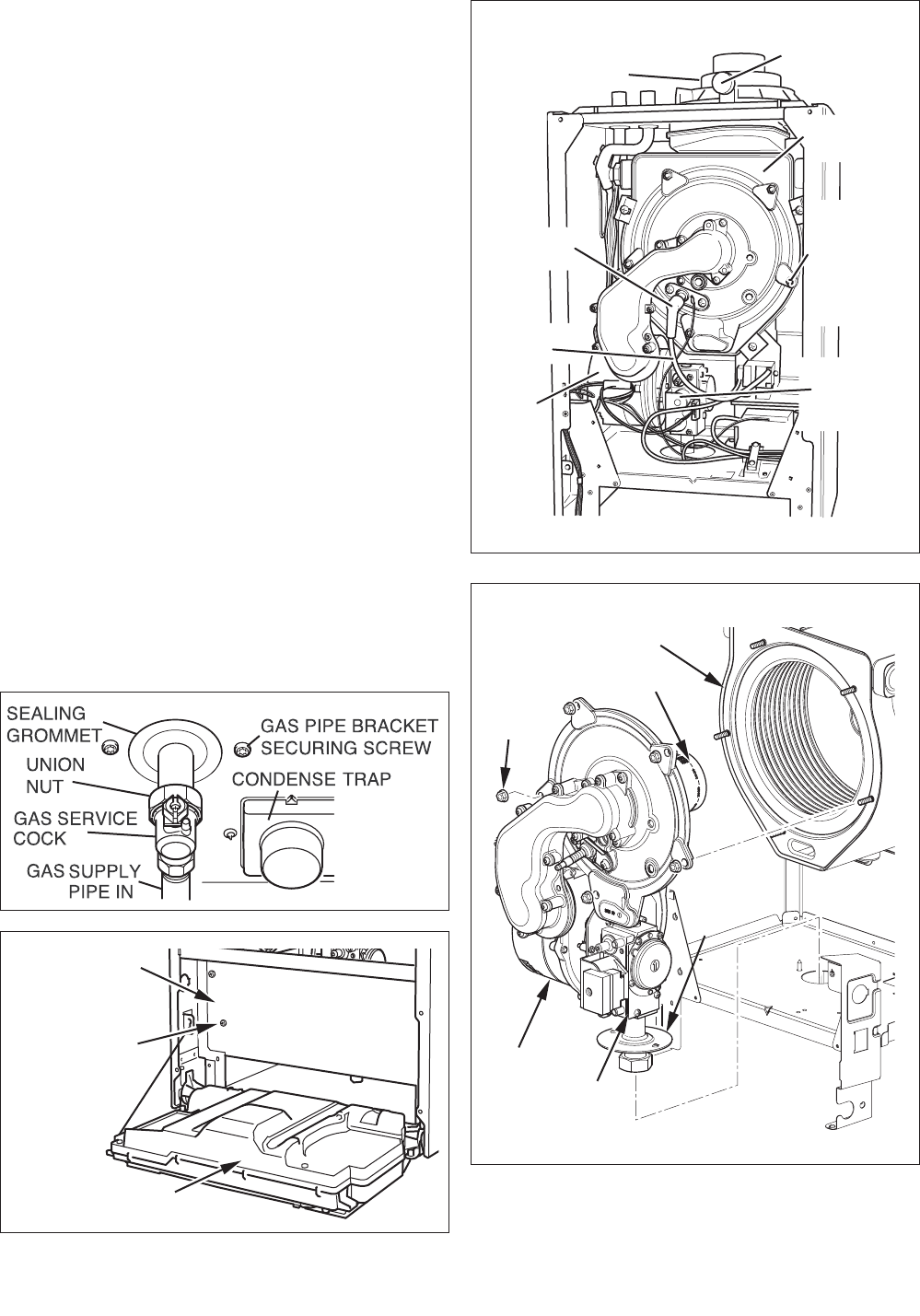 SEALING GROMMET

GAS PIPE BRACKET SECURING SCREW

UNION NUT

CONDENSE TRAP

GAS SERVICE COCK

GAS SUPPLY PIPE IN