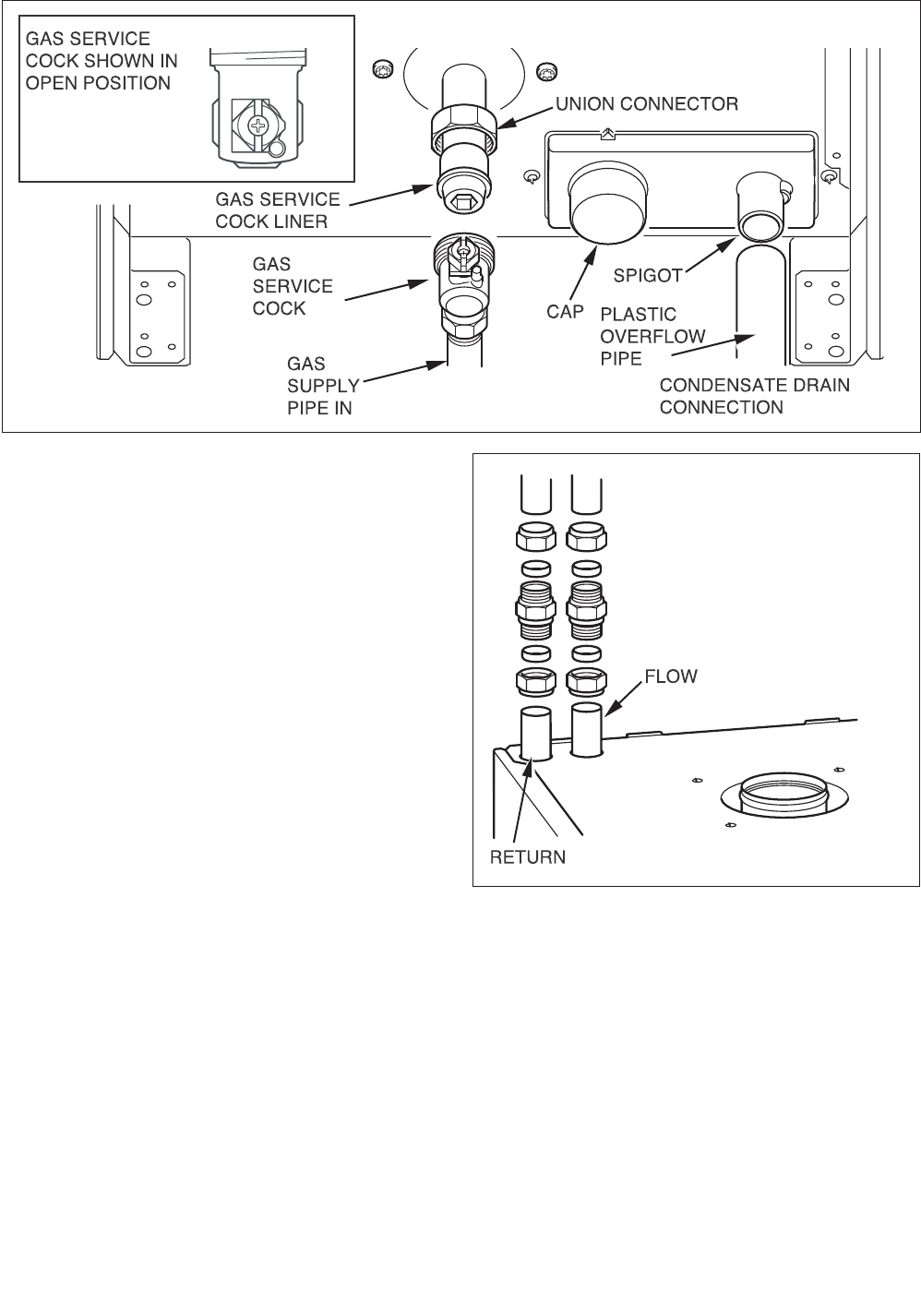 GAS SERVICE COCK SHOWN IN OPEN POSITION

UNION CONNECTOR

GAS SERVICE COCK LINER

GAS SERVICE COCK

GAS SUPPLY PIPE IN

CAP

SPIGOT

PLASTIC OVERFLOW PIPE

CONDENSATE DRAIN CONNECTION

FLOW

RETURN