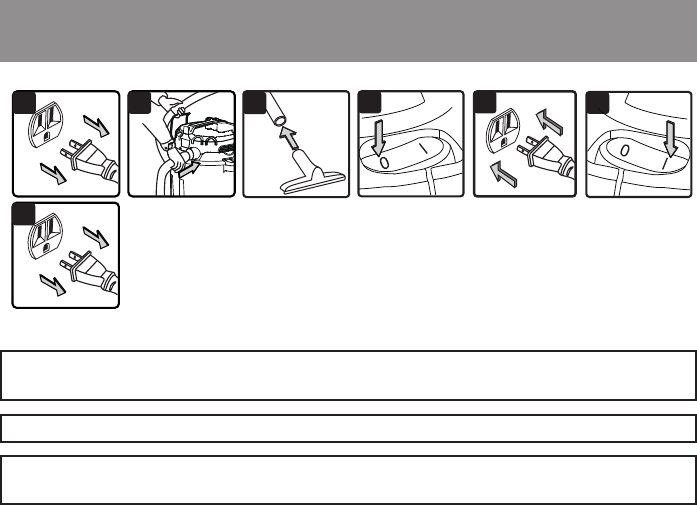 0 I
0 I