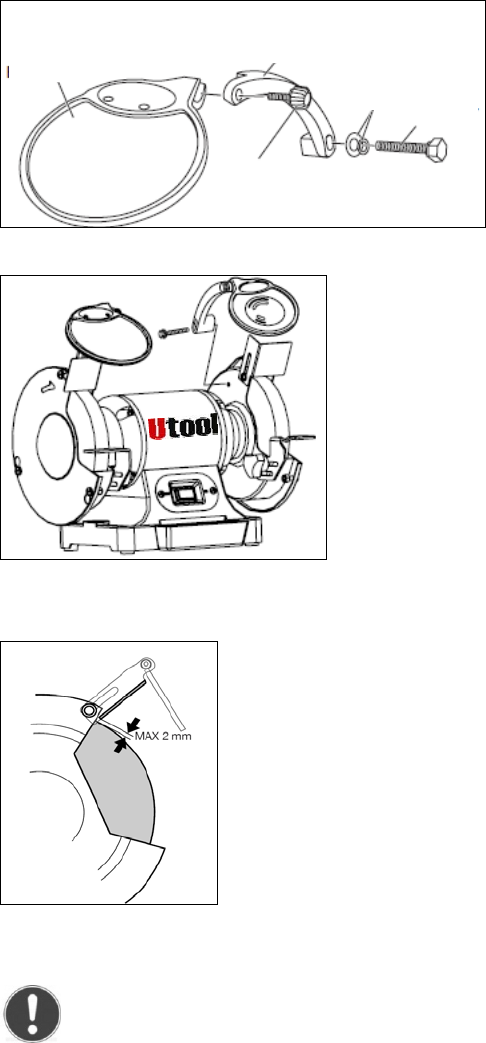 Utool

MAX 2 mm