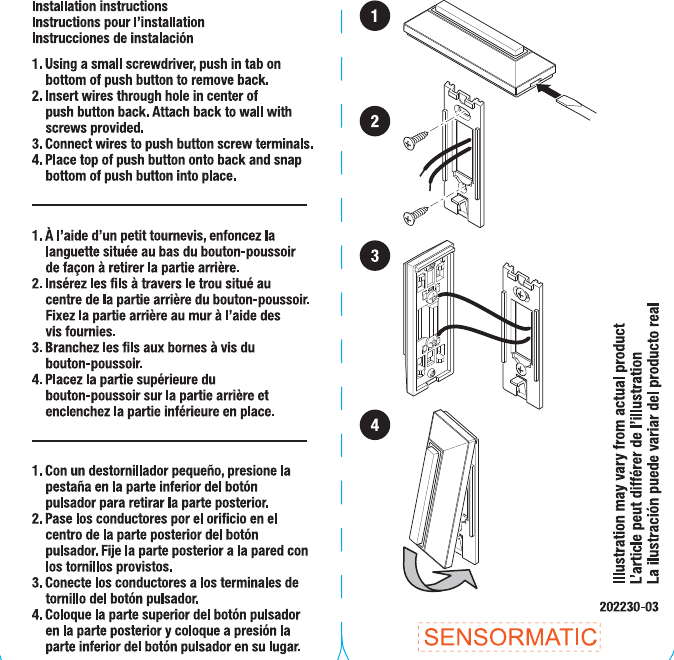 Installation instructions
Instructions pour l'installation
Instrucciones de instalación

1. Using a small screwdriver, push in tab on bottom of push button to remove back.
2. Insert wires through hole in center of push button back. Attach back to wall with screws provided.
3. Connect wires to push button screw terminals.
4. Place top of push button onto back and snap bottom of push button into place.

1. À l'aide d'un petit tournevis, enfoncez la languette située au bas du bouton-poussoir de façon à retirer la partie arrière.
2. Insérez les fils à travers le trou situé au centre de la partie arrière du bouton-poussoir. Fixez la partie arrière au mur à l'aide des vis fournies.
3. Branchez les fils aux bornes à vis du bouton-poussoir.
4. Placez la partie supérieure du bouton-poussoir sur la partie arrière et enclenchez la partie inférieure en place.

1. Con un destornillador pequeño, presione la pestaña en la parte inferior del botón pulsador para retirar la parte posterior.
2. Pase los conductores por el orificio en el centro de la parte posterior del botón pulsador. Fije la parte posterior a la pared con los tornillos provistos.
3. Conecte los conductores a los terminales de tornillo del botón pulsador.
4. Coloque la parte superior del botón pulsador en la parte posterior y coloque a presión la parte inferior del botón pulsador en su lugar.

1
2
3
4

Illustration may vary from actual product
L'article peut différer de l'illustration
La ilustración puede variar del producto real

202230-03

SENSORMATIC