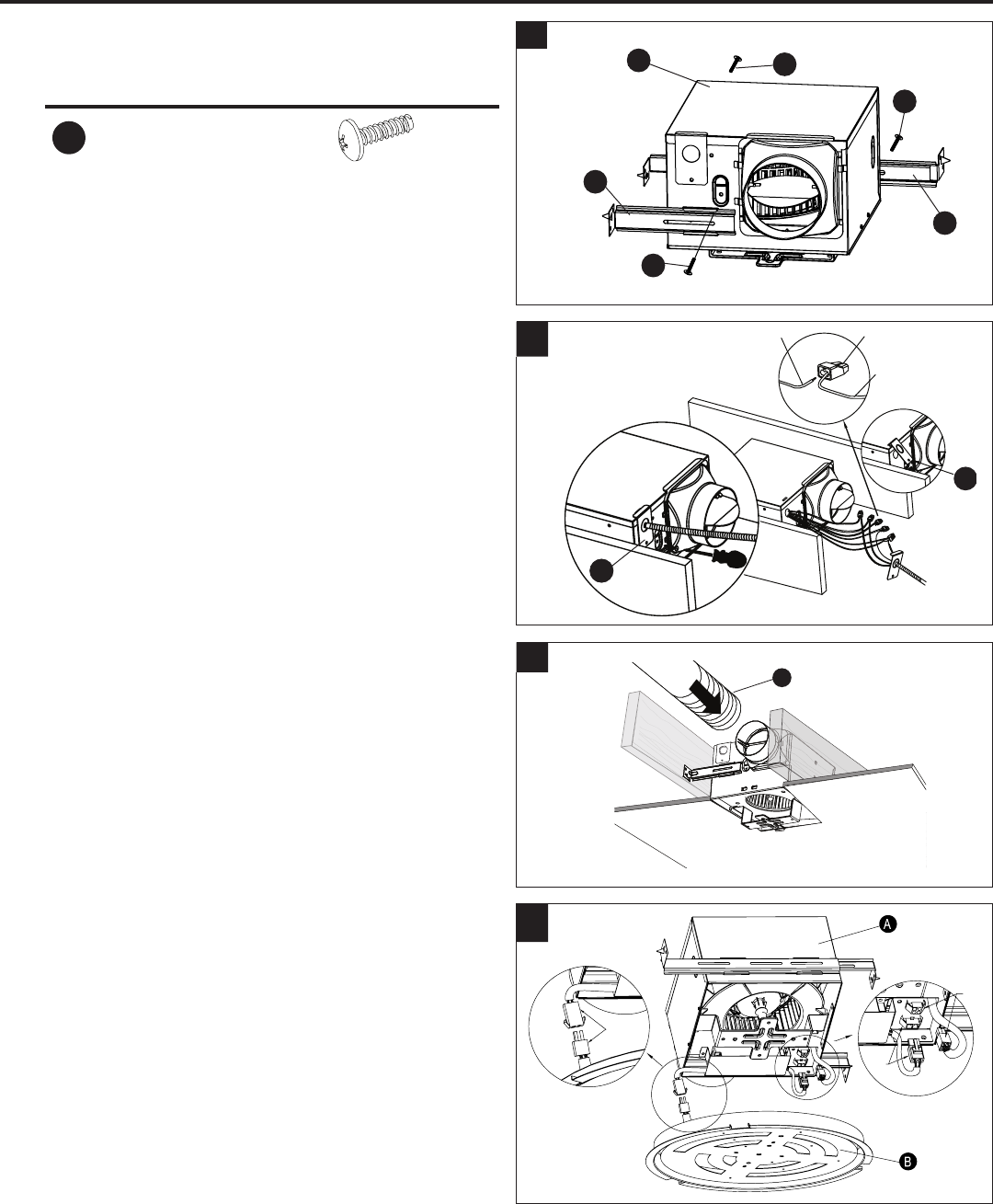 A

B