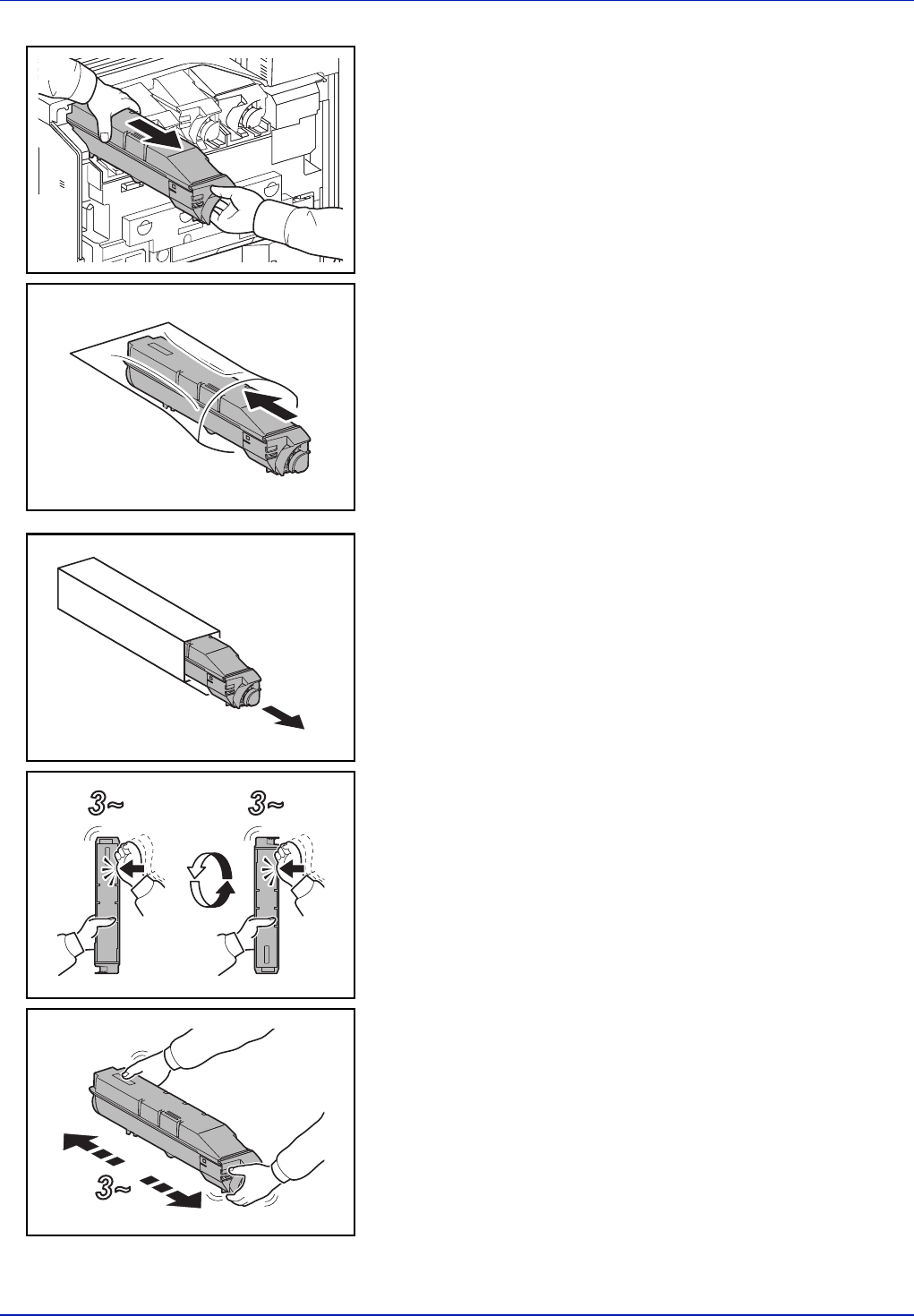 3~
3~
3~