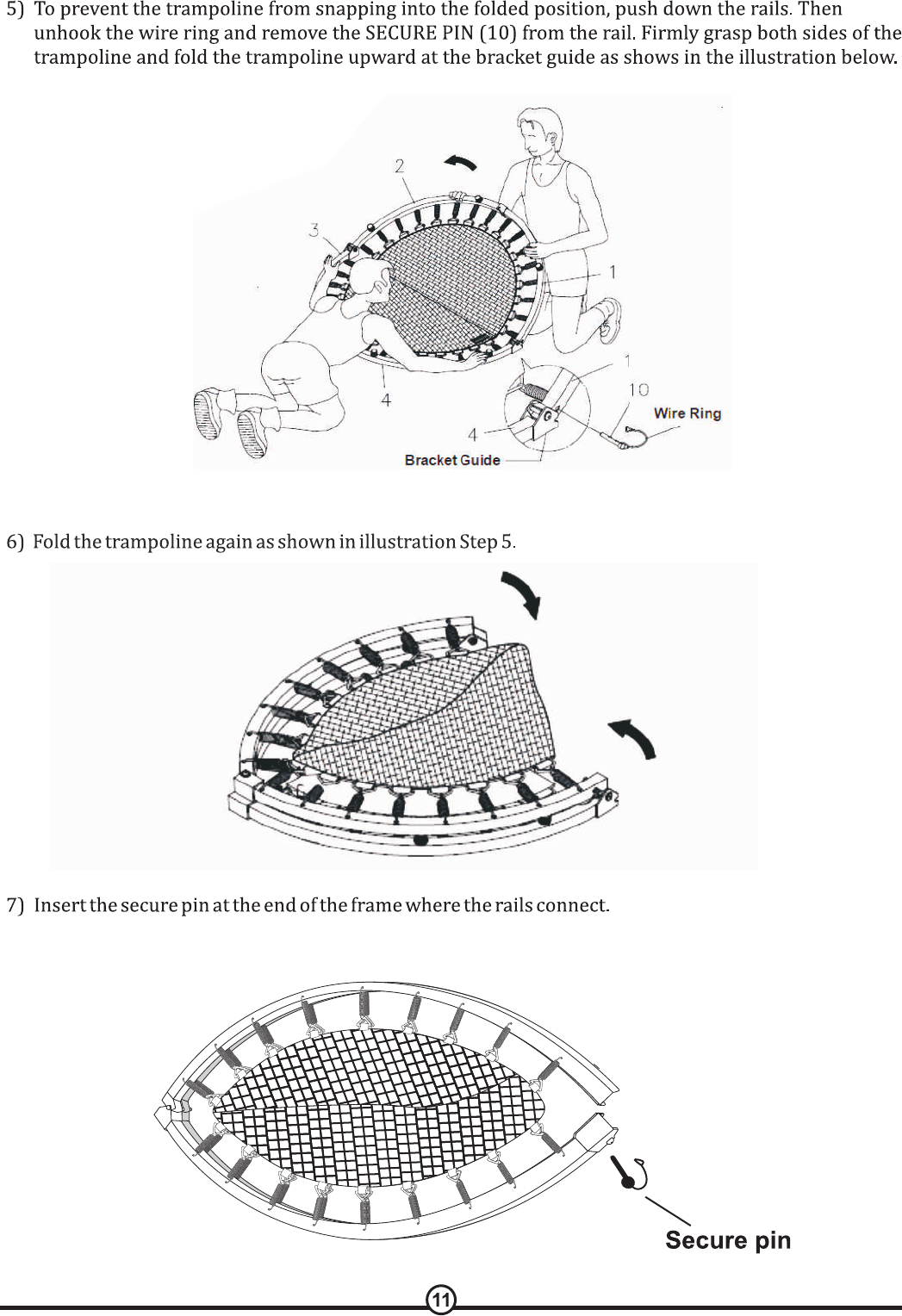 5) To prevent the trampoline from snapping into the folded position, push down the rails. Then unhook the wire ring and remove the SECURE PIN (10) from the rail. Firmly grasp both sides of the trampoline and fold the trampoline upward at the bracket guide as shows in the illustration below.

2
3
1
4
1
10
Wire Ring
4
Bracket Guide

6) Fold the trampoline again as shown in illustration Step 5.

7) Insert the secure pin at the end of the frame where the rails connect.

Secure pin

11