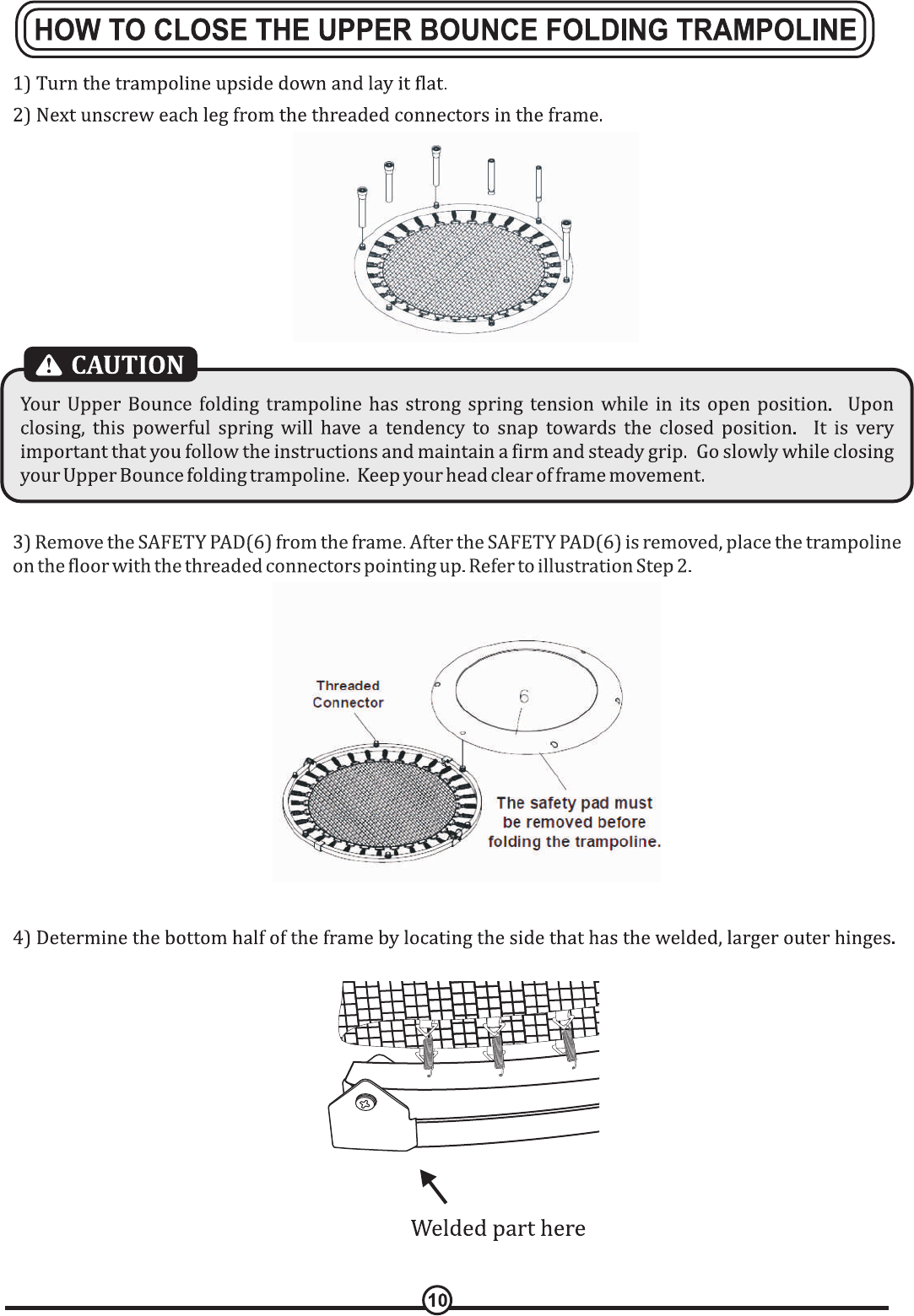 HOW TO CLOSE THE UPPER BOUNCE FOLDING TRAMPOLINE

1) Turn the trampoline upside down and lay it flat.

2) Next unscrew each leg from the threaded connectors in the frame.

CAUTION

Your Upper Bounce folding trampoline has strong spring tension while in its open position. Upon closing, this powerful spring will have a tendency to snap towards the closed position. It is very important that you follow the instructions and maintain a firm and steady grip. Go slowly while closing your Upper Bounce folding trampoline. Keep your head clear of frame movement.

3) Remove the SAFETY PAD(6) from the frame. After the SAFETY PAD(6) is removed, place the trampoline on the floor with the threaded connectors pointing up. Refer to illustration Step 2.

Threaded Connector

6

The safety pad must be removed before folding the trampoline.

4) Determine the bottom half of the frame by locating the side that has the welded, larger outer hinges.

Welded part here

10