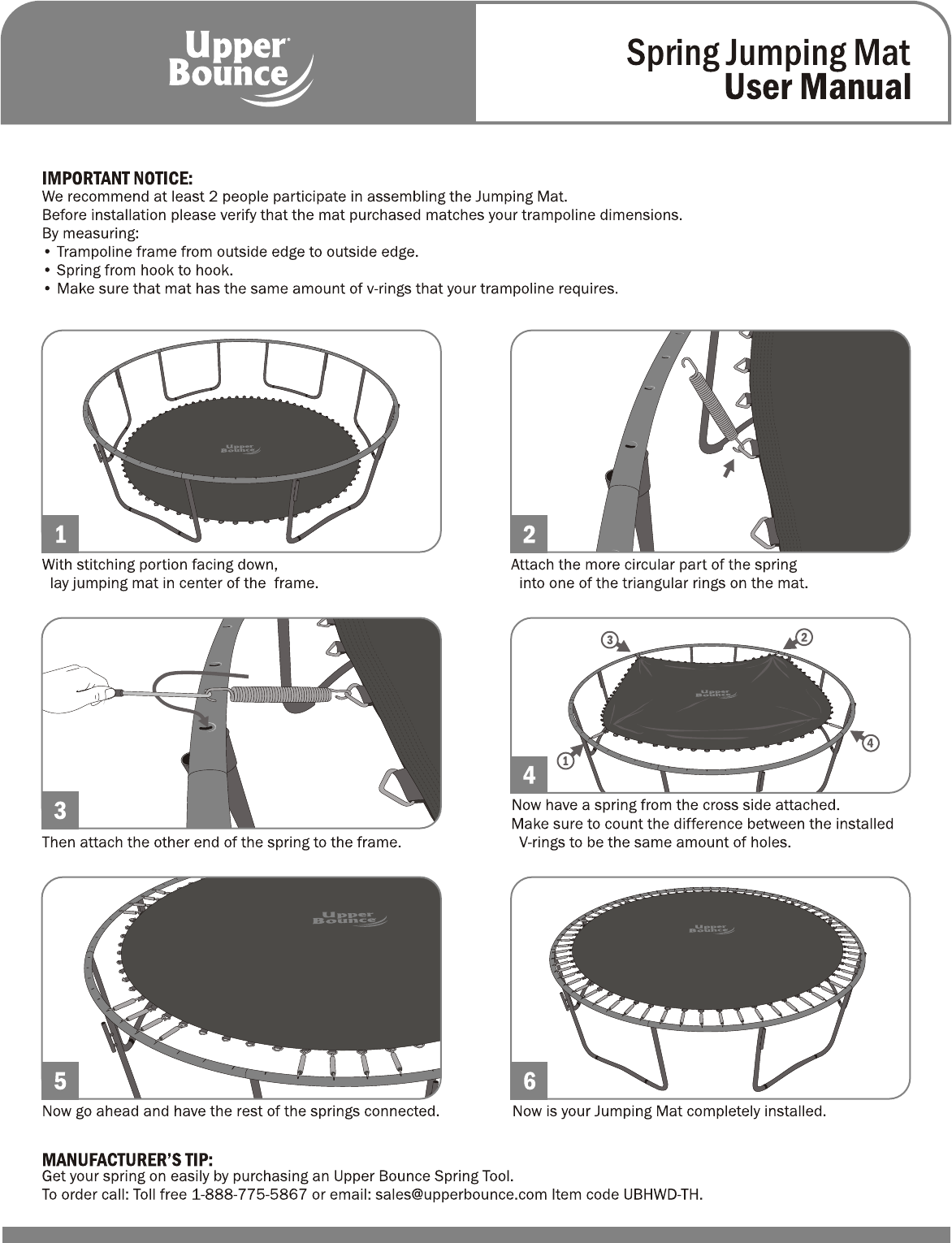 Upper Bounce

Spring Jumping Mat
User Manual

IMPORTANT NOTICE:
We recommend at least 2 people participate in assembling the Jumping Mat.
Before installation please verify that the mat purchased matches your trampoline dimensions.
By measuring:
• Trampoline frame from outside edge to outside edge.
• Spring from hook to hook.
• Make sure that mat has the same amount of v-rings that your trampoline requires.

Upper Bounce

1
With stitching portion facing down, lay jumping mat in center of the frame.

2
Attach the more circular part of the spring into one of the triangular rings on the mat.

3
Then attach the other end of the spring to the frame.

③ ② Upper Bounce ① ④
4
Now have a spring from the cross side attached.
Make sure to count the difference between the installed V-rings to be the same amount of holes.

Upper Bounce
5
Now go ahead and have the rest of the springs connected.

Upper Bounce
6
Now is your Jumping Mat completely installed.

MANUFACTURER'S TIP:
Get your spring on easily by purchasing an Upper Bounce Spring Tool.
To order call: Toll free 1-888-775-5867 or email: sales@upperbounce.com Item code UBHWD-TH.