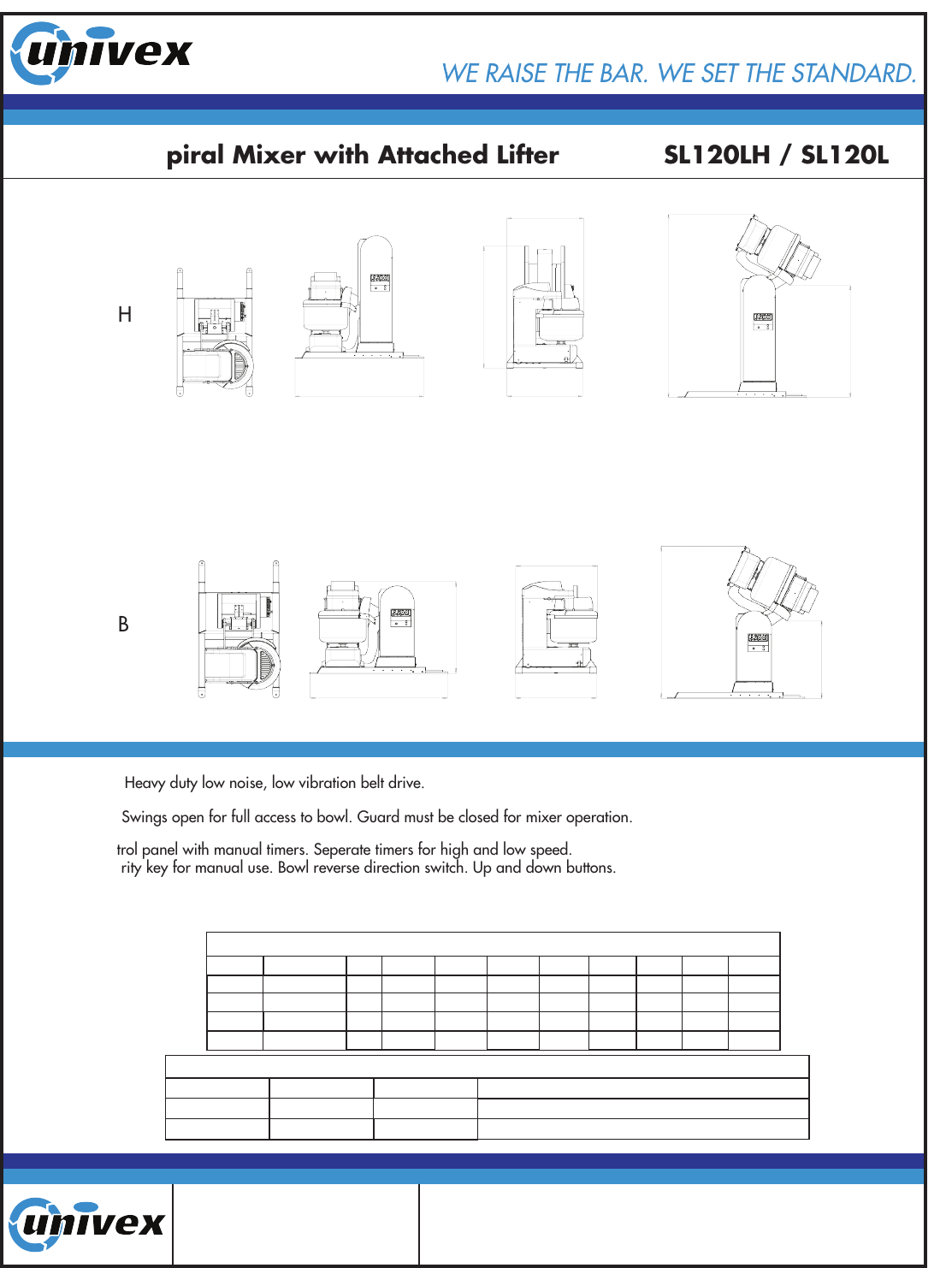 univex

WE RAISE THE BAR. WE SET THE STANDARD.

piral Mixer with Attached Lifter

SL120LH / SL120L

H

B

Heavy duty low noise, low vibration belt drive.

Swings open for full access to bowl. Guard must be closed for mixer operation.

trol panel with manual timers. Seperate timers for high and low speed.
rity key for manual use. Bowl reverse direction switch. Up and down buttons.

univex