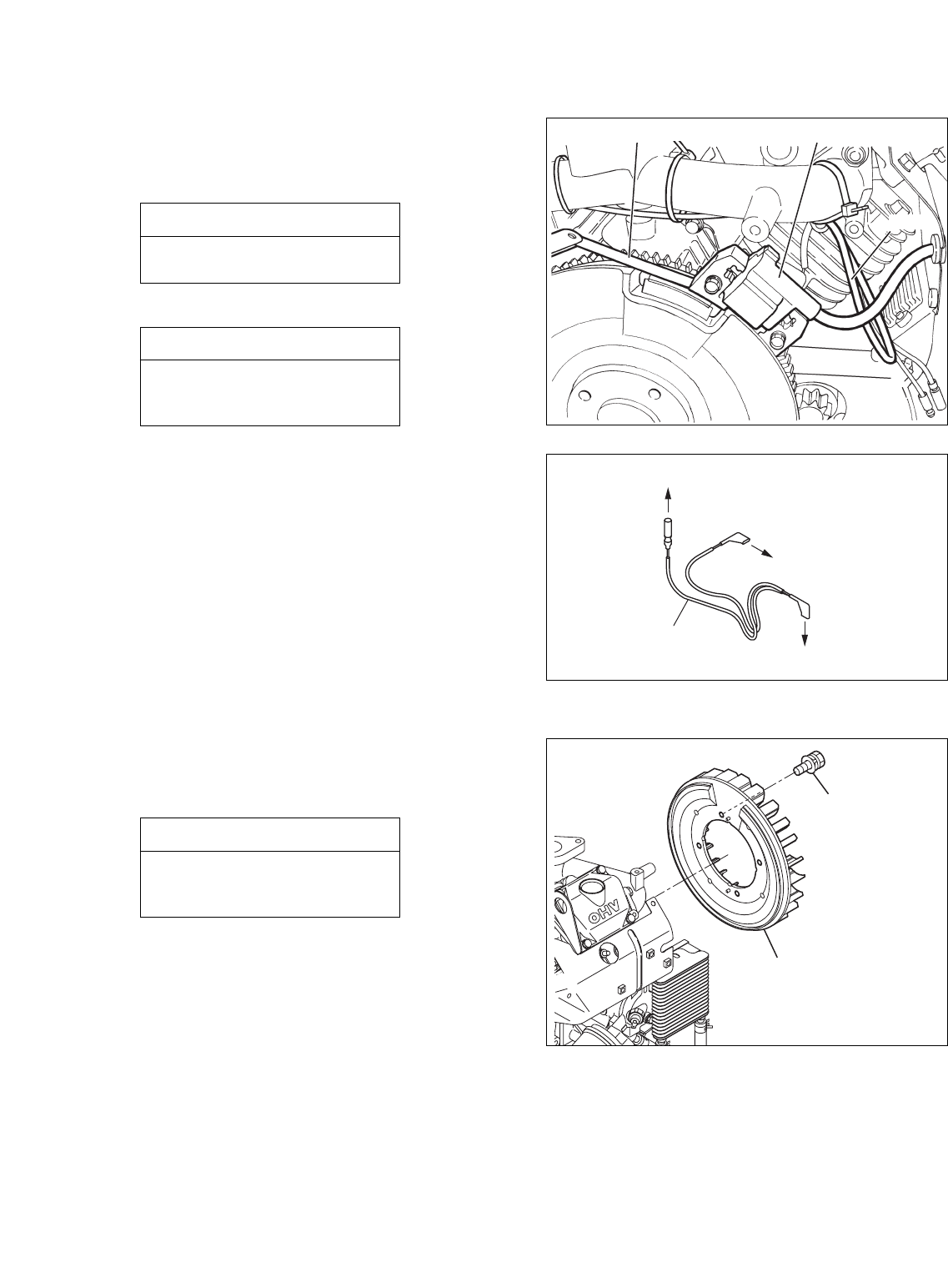 OHV