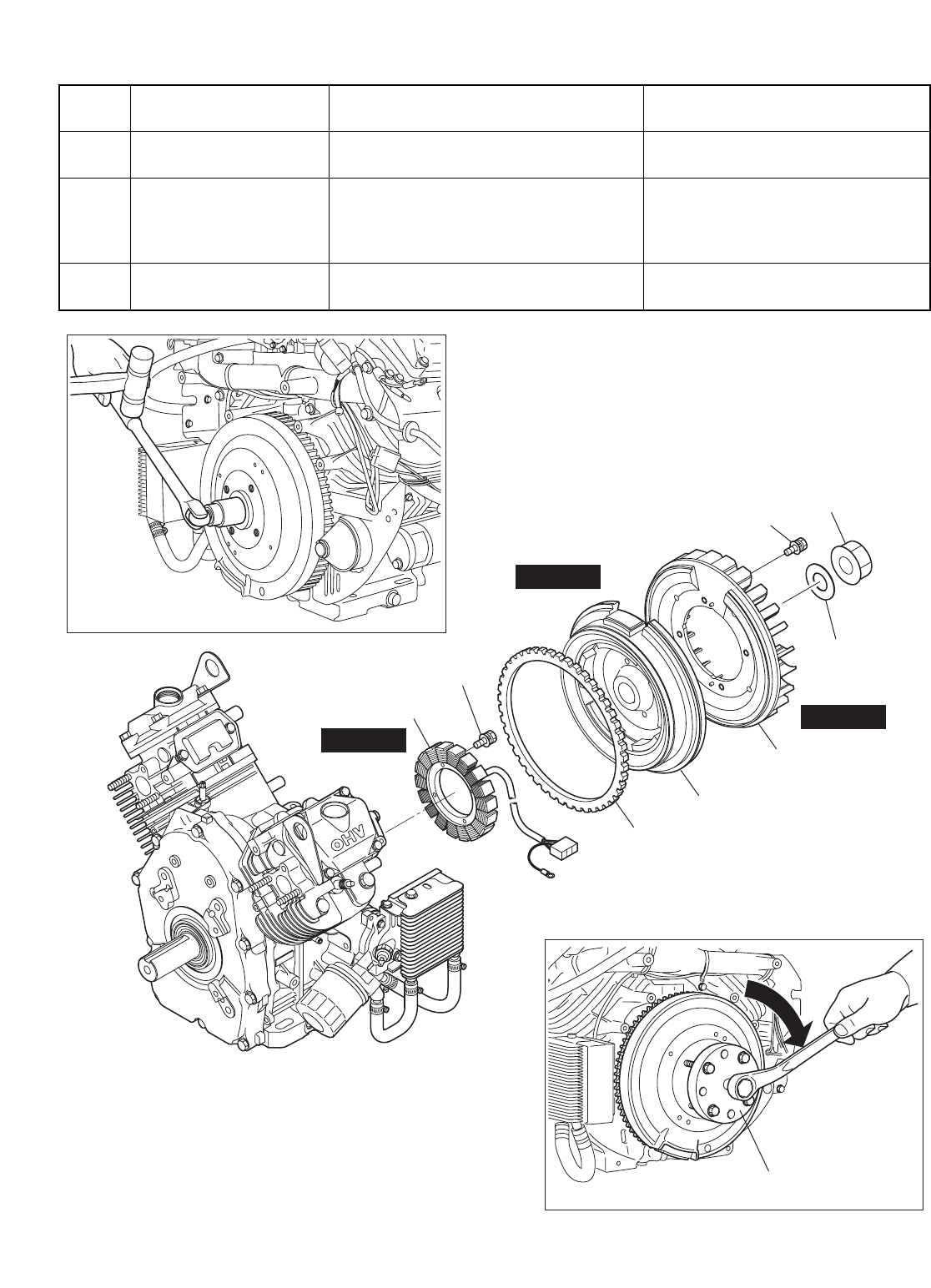 OHV