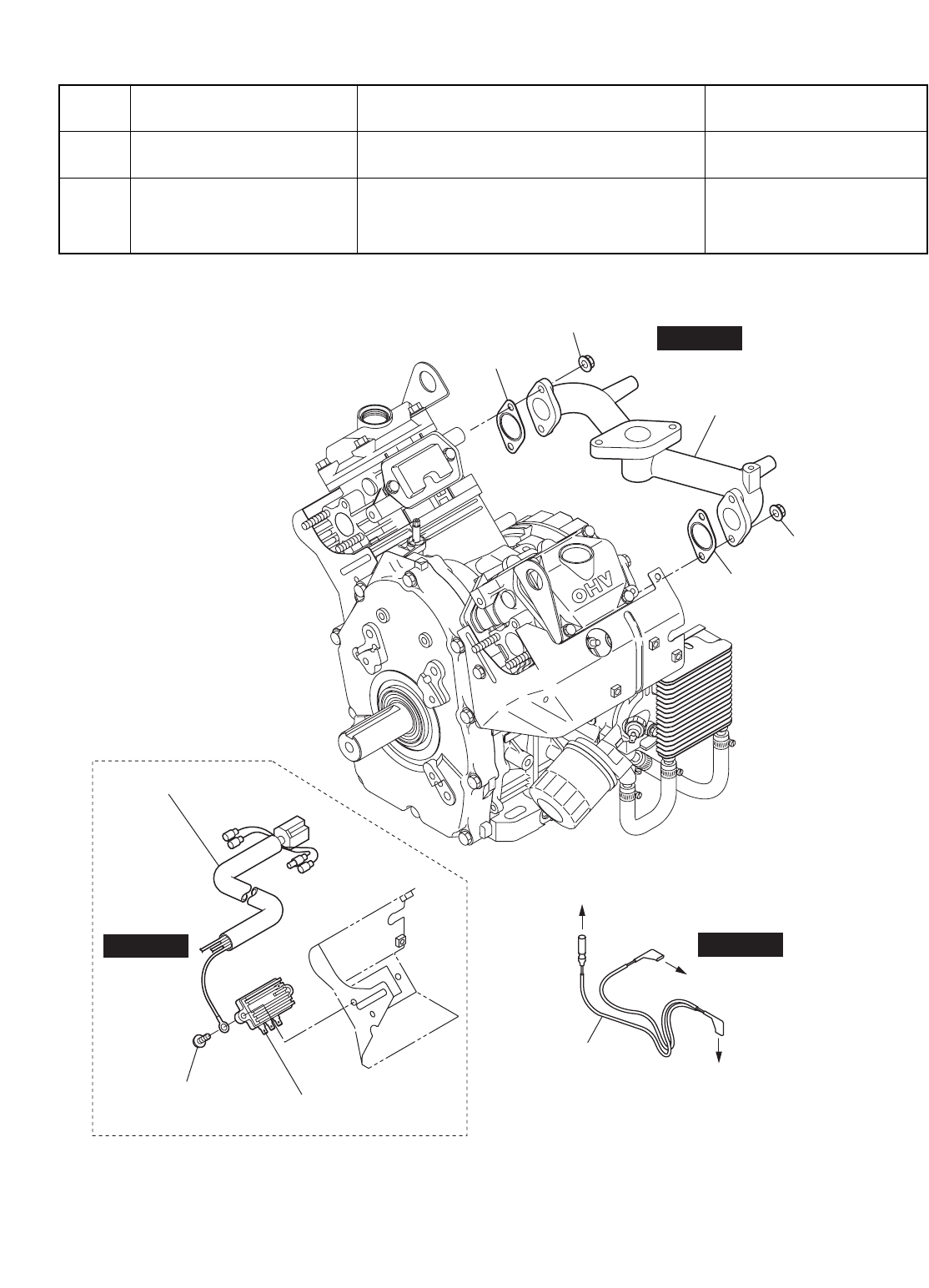 OHV