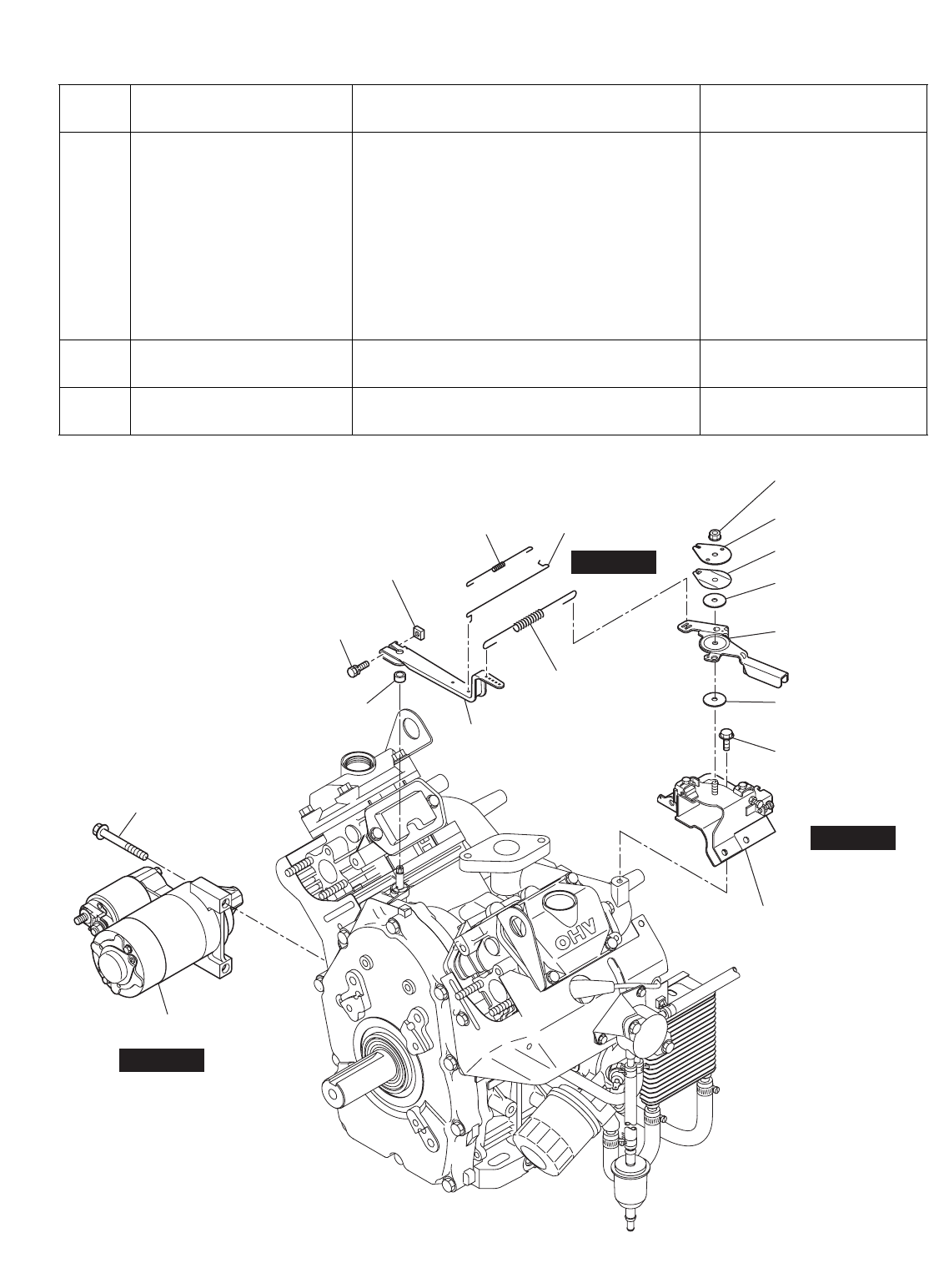 OHV