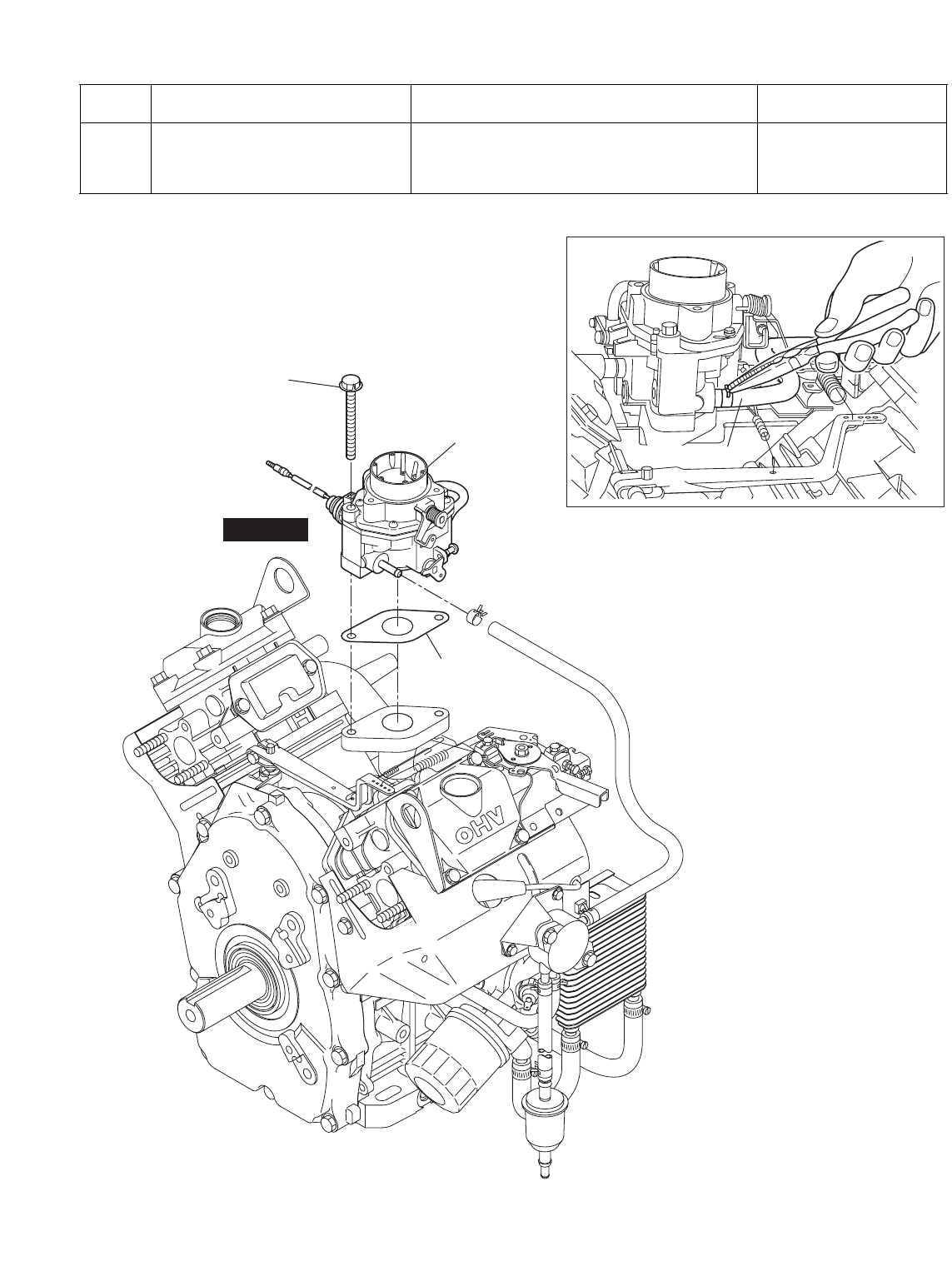 OHV