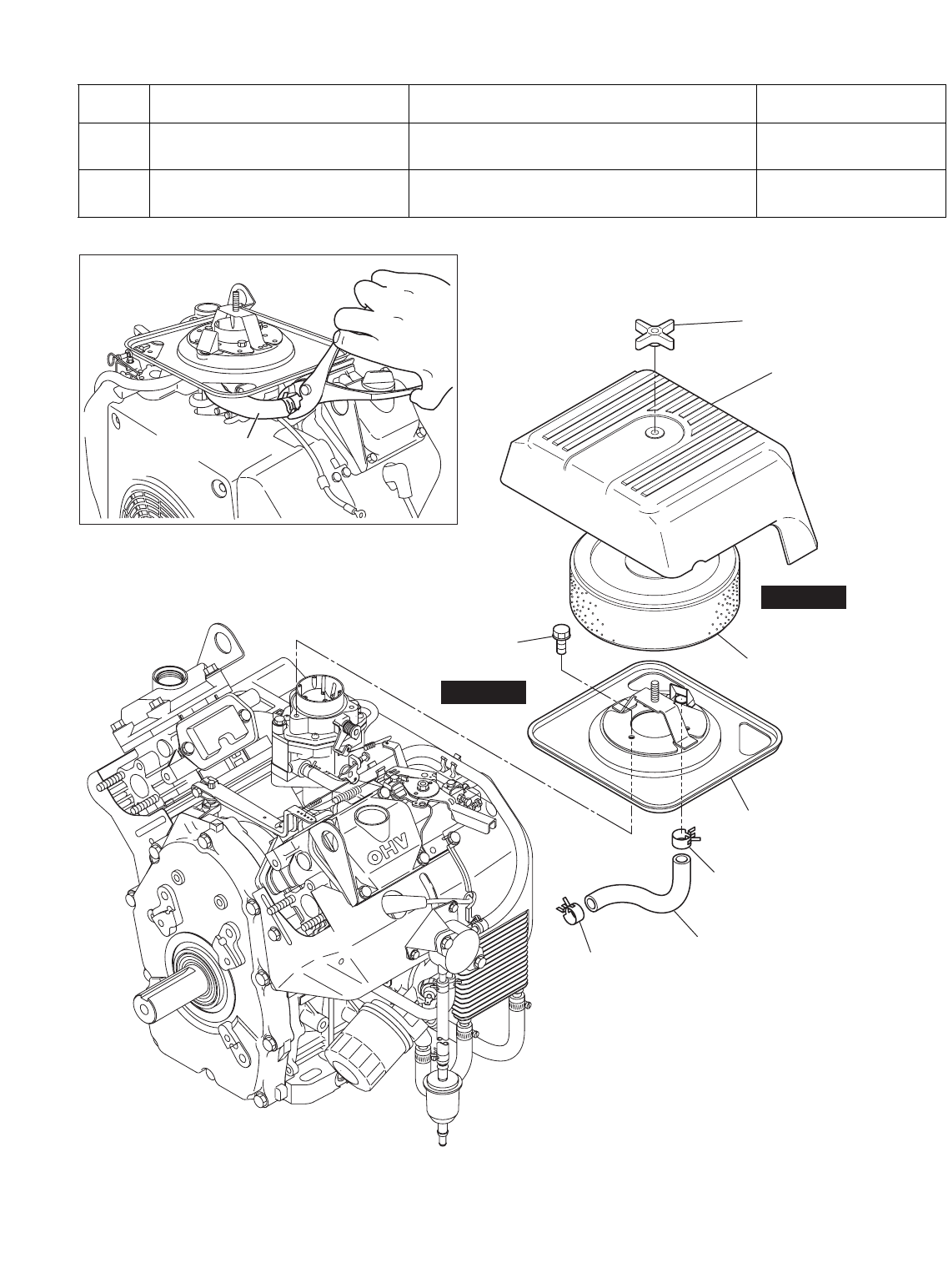 OHV