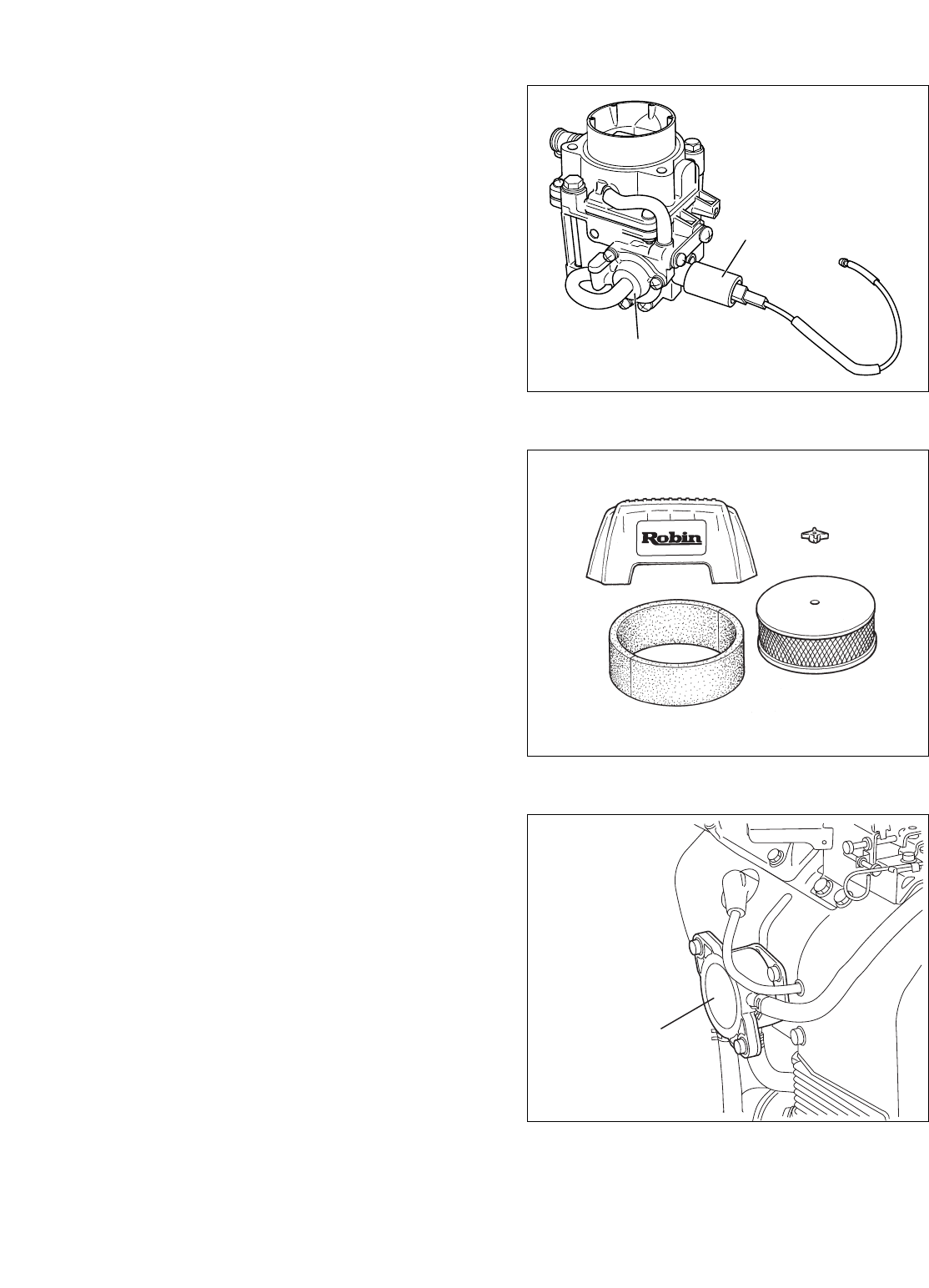 Robin