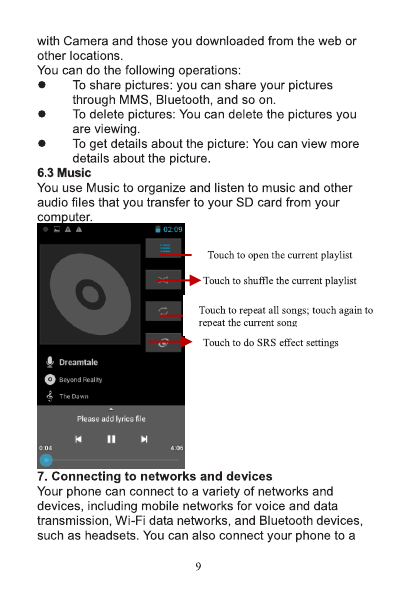 with Camera and those you downloaded from the web or other locations.
You can do the following operations:
● To share pictures: you can share your pictures through MMS, Bluetooth, and so on.
● To delete pictures: You can delete the pictures you are viewing.
● To get details about the picture: You can view more details about the picture.
6.3 Music
You use Music to organize and listen to music and other audio files that you transfer to your SD card from your computer.

02:09
Touch to open the current playlist
Touch to shuffle the current playlist
Touch to repeat all songs; touch again to repeat the current song
Touch to do SRS effect settings
Dreamtale
Beyond Reality
The Dawn
Please add lyrics file
0:04
4:06

7. Connecting to networks and devices
Your phone can connect to a variety of networks and devices, including mobile networks for voice and data transmission, Wi-Fi data networks, and Bluetooth devices, such as headsets. You can also connect your phone to a

9