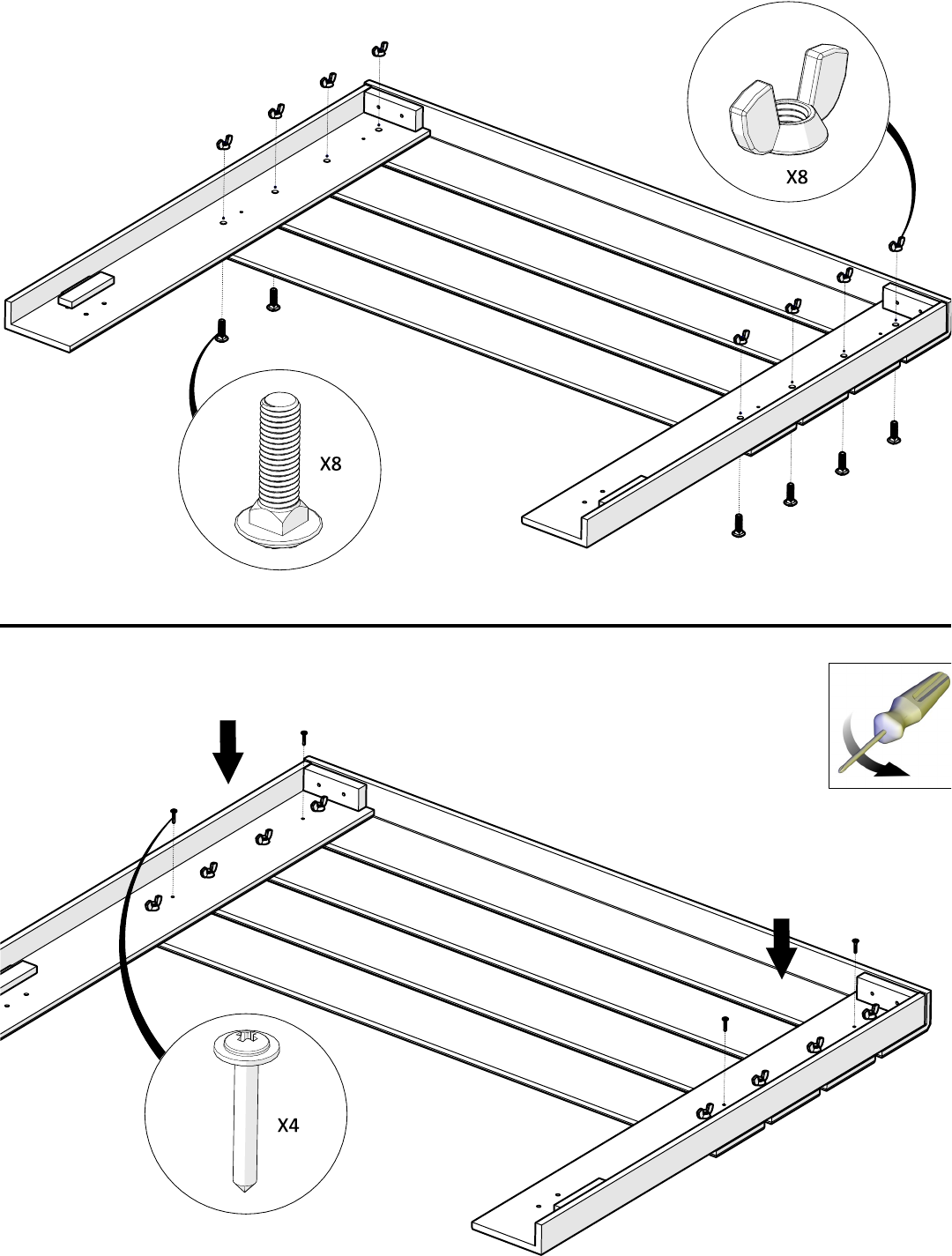 X8

X8

X4