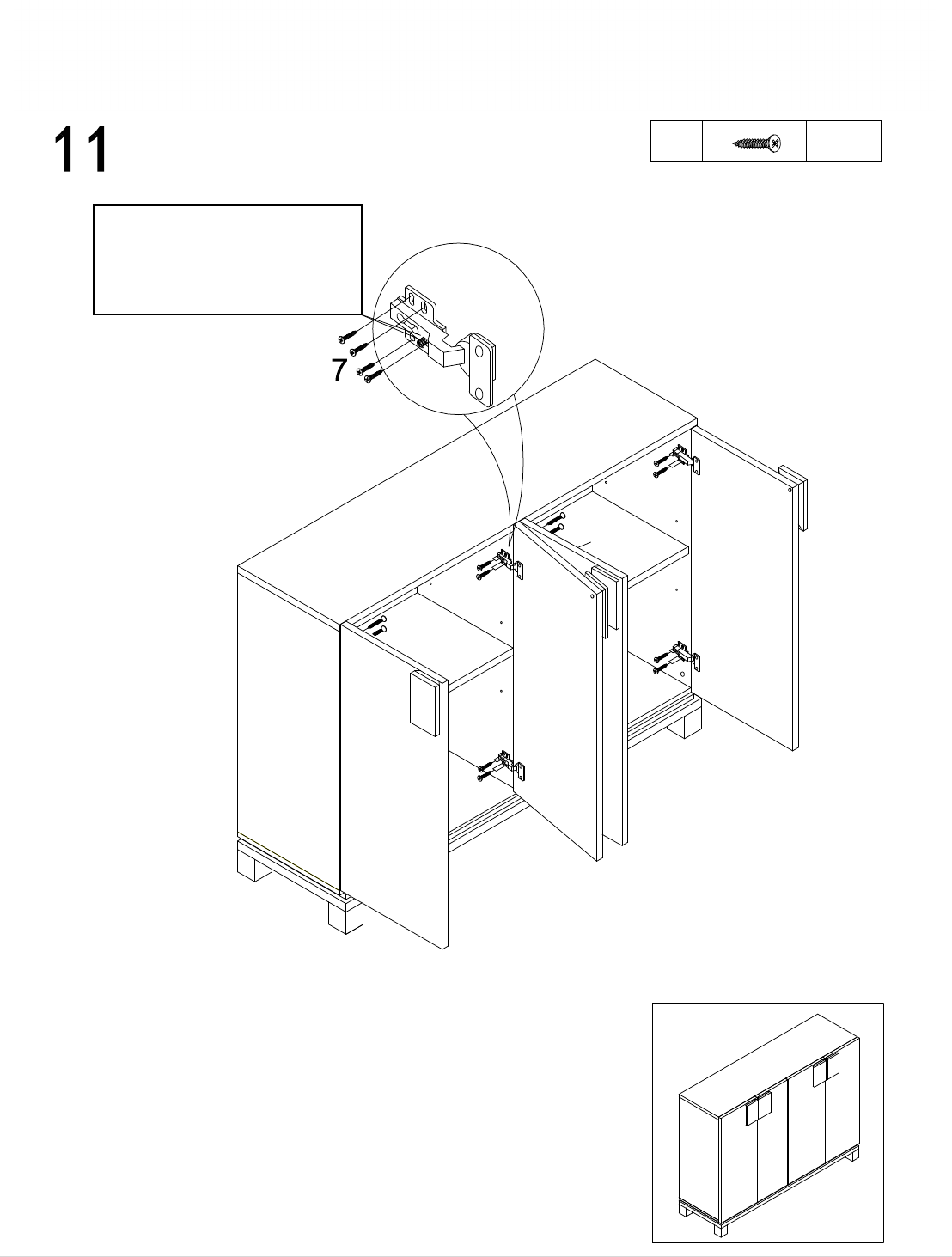 11

7