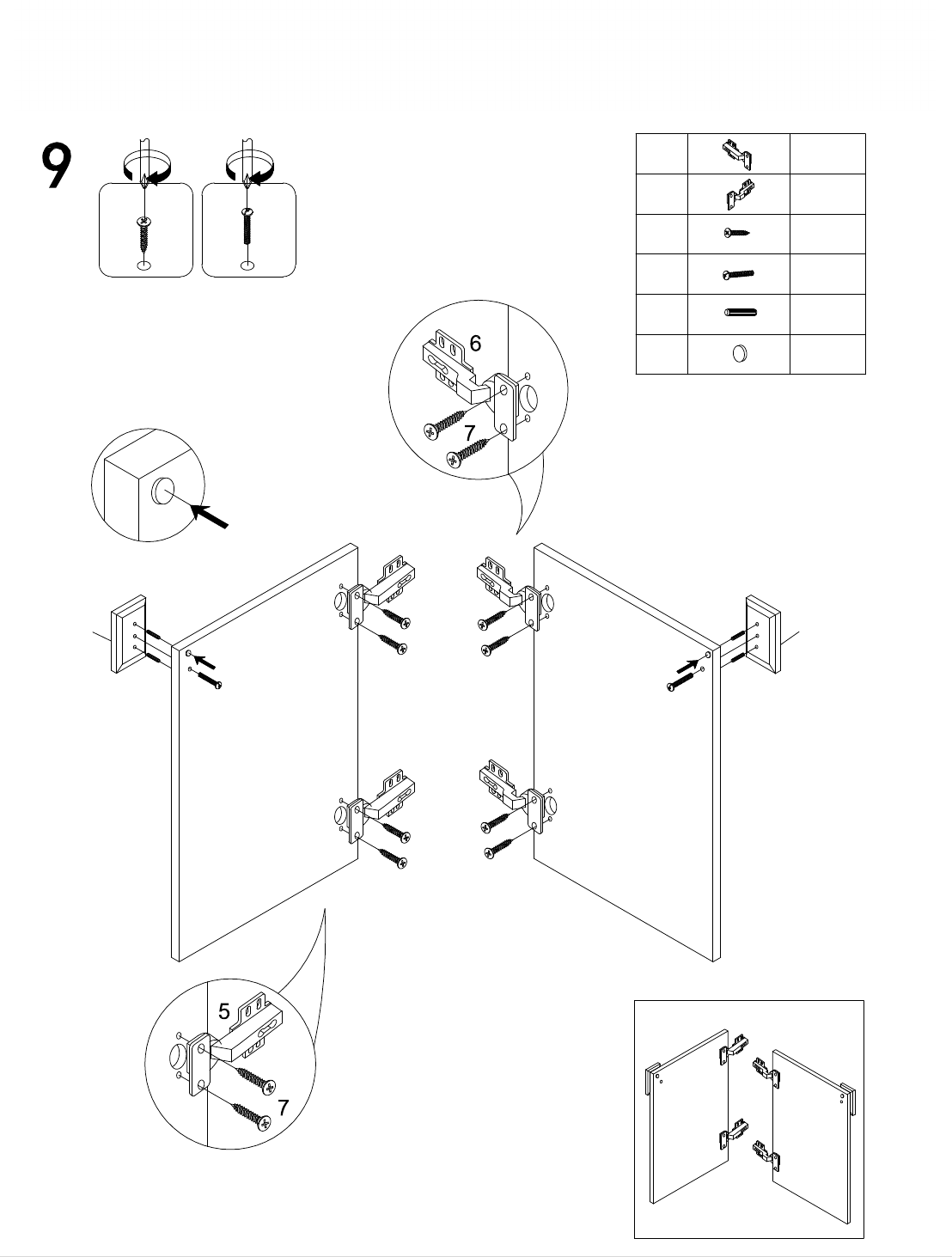 9

6

7

5

7