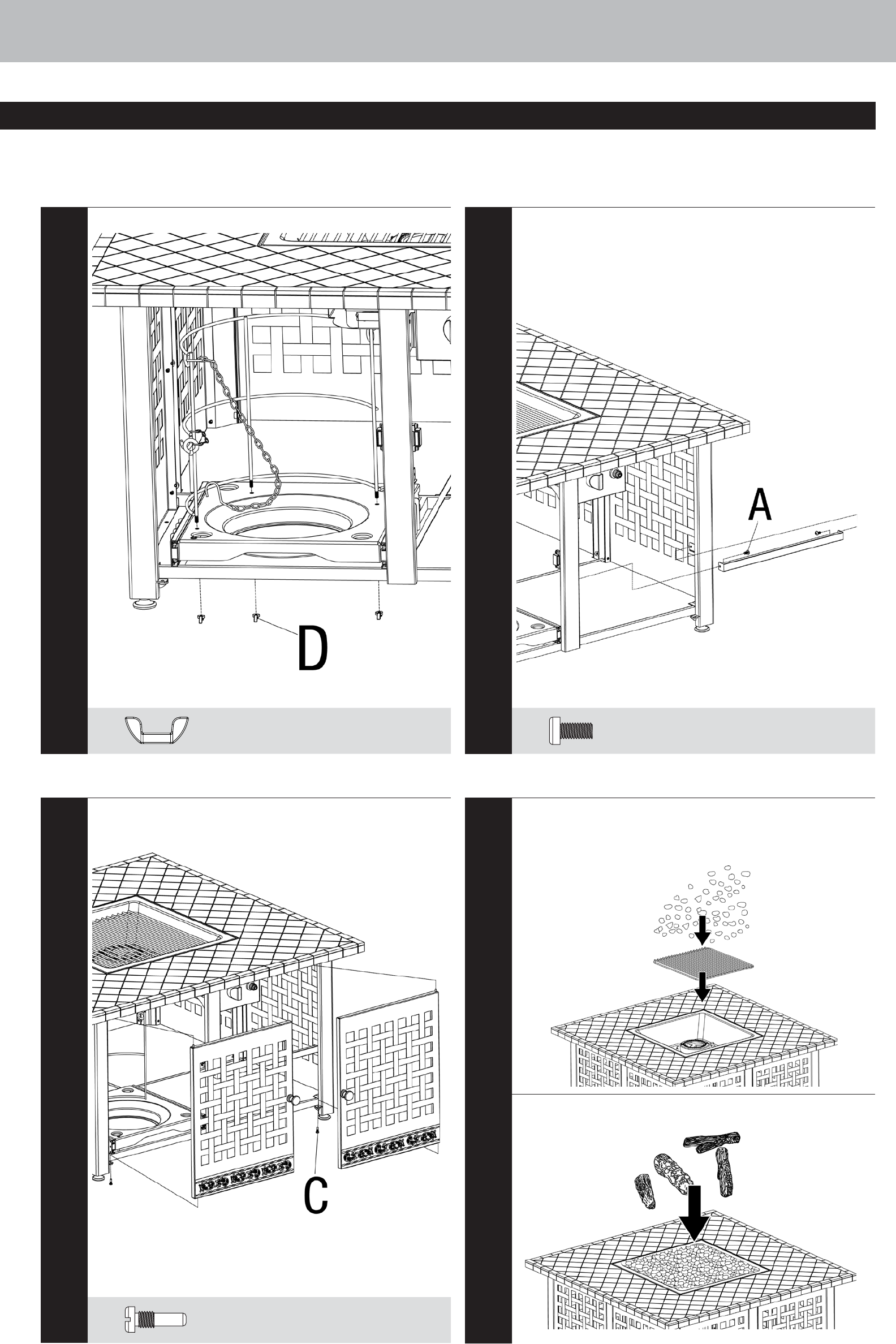 D

A

C