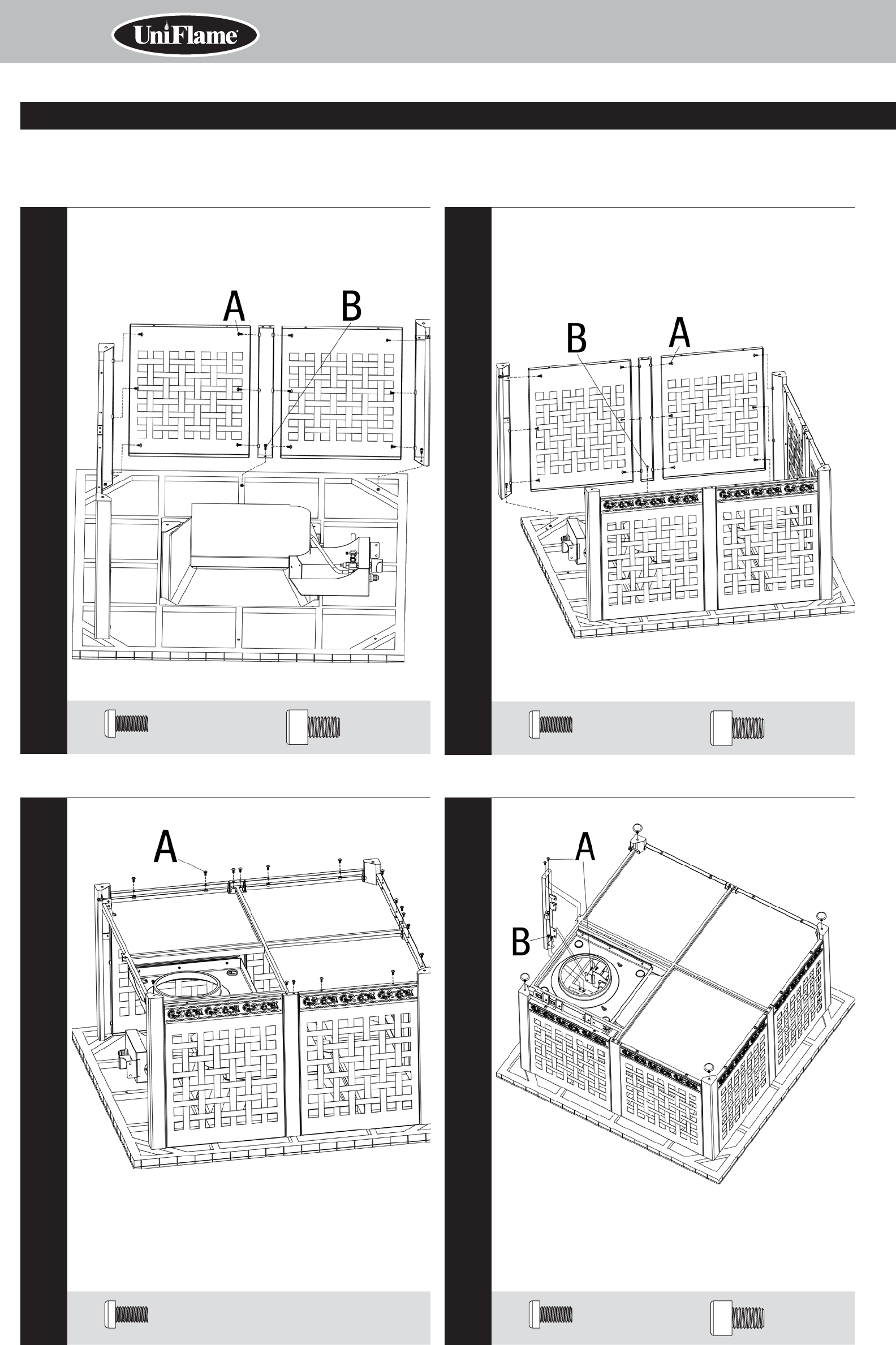 UniFlame

A

B

B

A

A

A

B