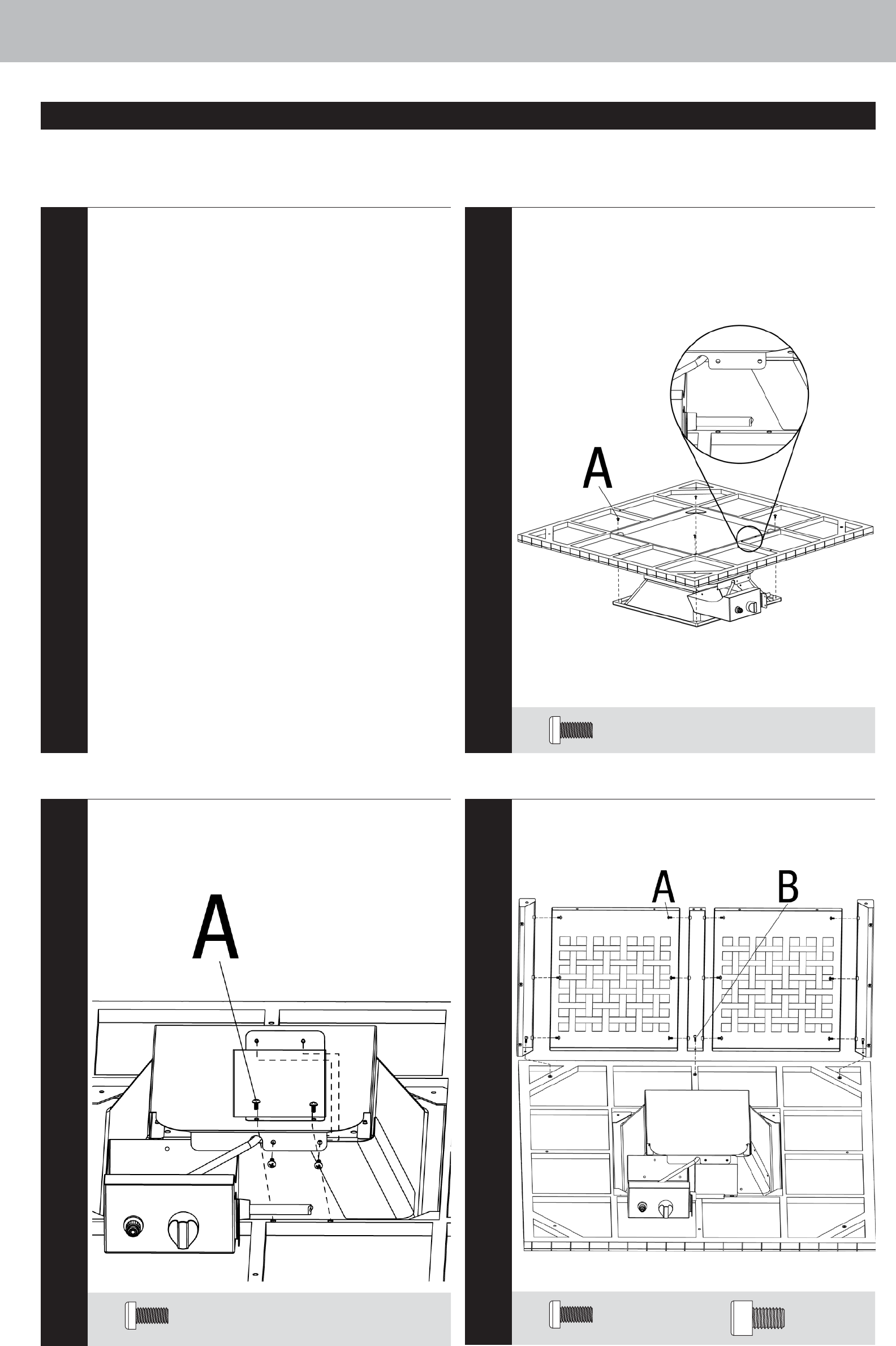 A

A

A

B