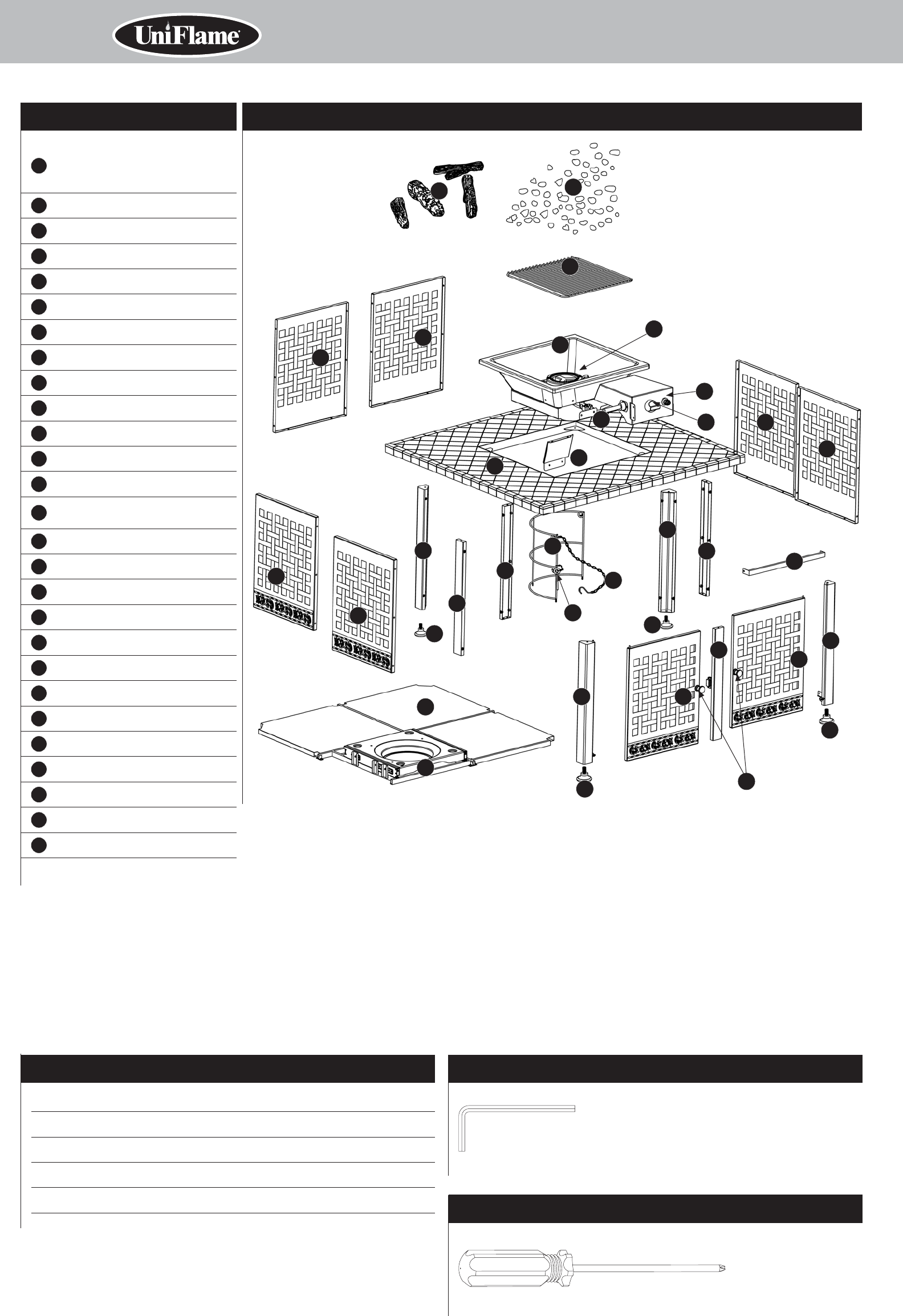 UniFlame