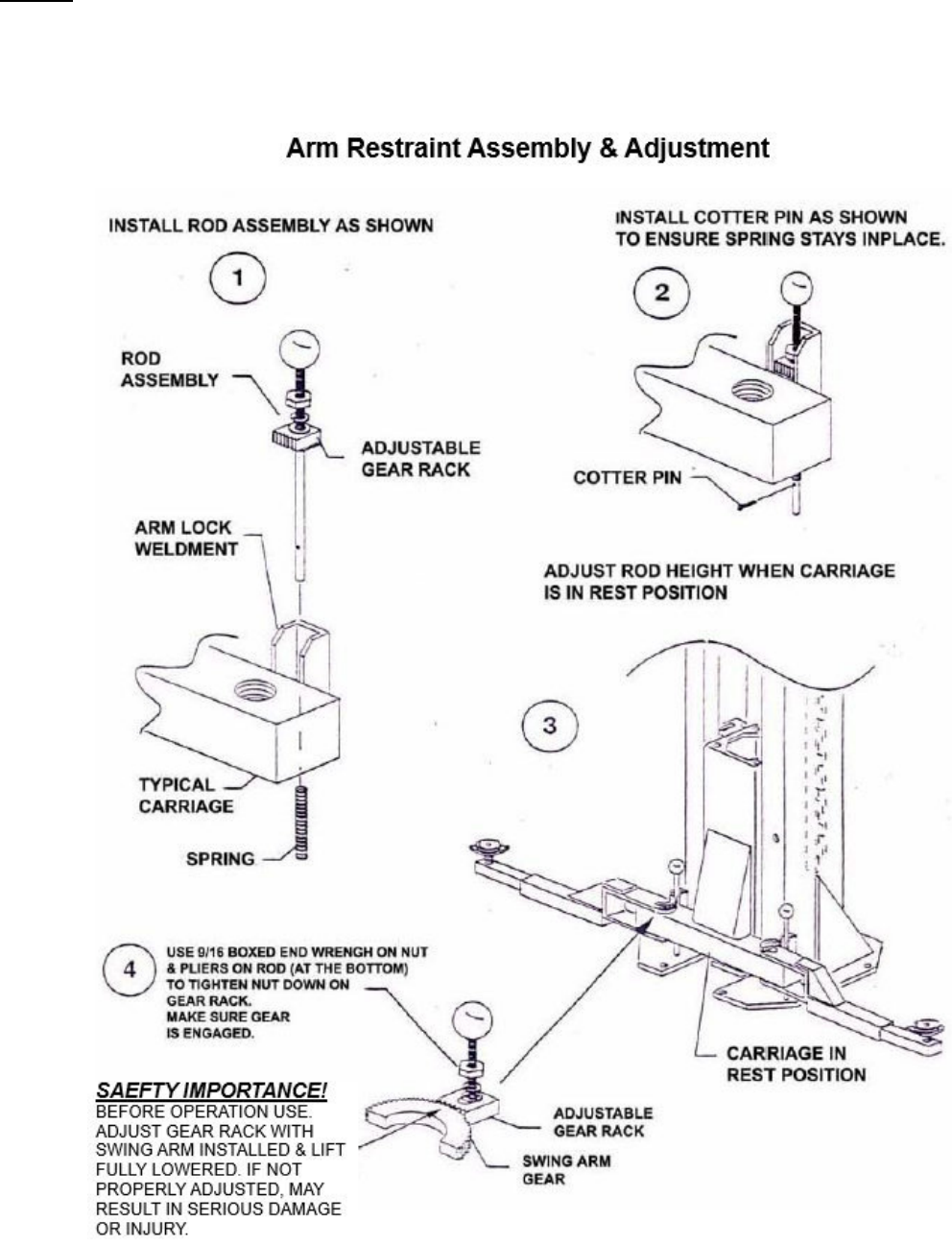 Arm Restraint Assembly & Adjustment

INSTALL ROD ASSEMBLY AS SHOWN

1

ROD ASSEMBLY

ADJUSTABLE GEAR RACK

ARM LOCK WELDMENT

TYPICAL CARRIAGE

SPRING

INSTALL COTTER PIN AS SHOWN TO ENSURE SPRING STAYS INPLACE.

2

COTTER PIN

ADJUST ROD HEIGHT WHEN CARRIAGE IS IN REST POSITION

3

CARRIAGE IN REST POSITION

4

USE 9/16 BOXED END WRENGH ON NUT & PLIERS ON ROD (AT THE BOTTOM) TO TIGHTEN NUT DOWN ON GEAR RACK. MAKE SURE GEAR IS ENGAGED.

SAEFTY IMPORTANCE!
BEFORE OPERATION USE. ADJUST GEAR RACK WITH SWING ARM INSTALLED & LIFT FULLY LOWERED. IF NOT PROPERLY ADJUSTED, MAY RESULT IN SERIOUS DAMAGE OR INJURY.

ADJUSTABLE GEAR RACK

SWING ARM GEAR